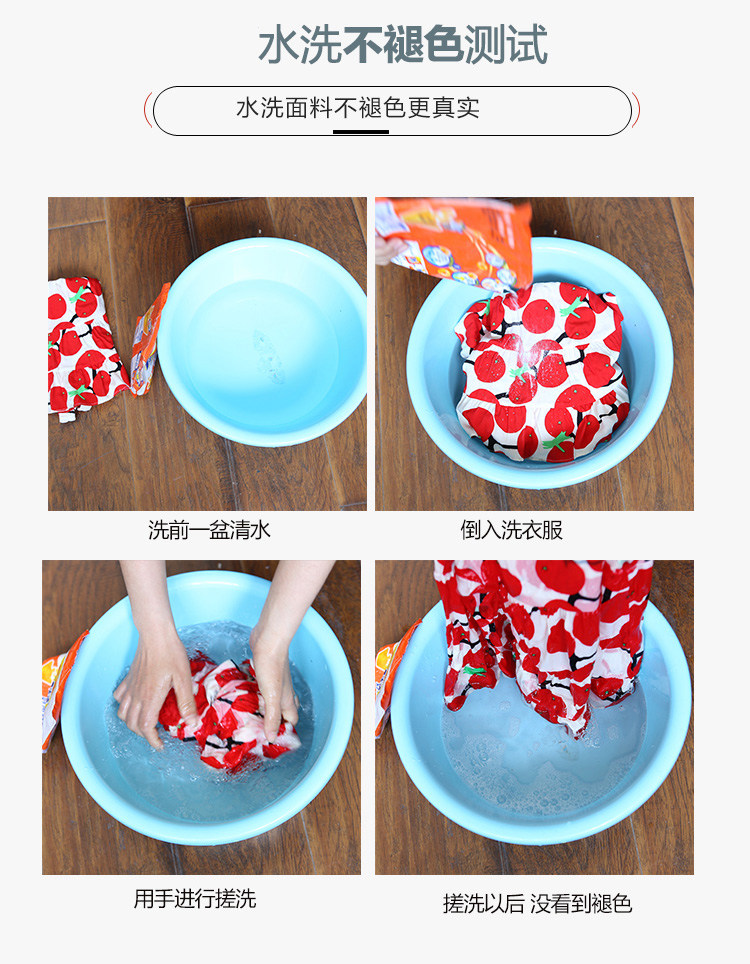 水洗不褪色测试

水洗面料不褪色更真实

洗前一盆清水

倒入洗衣服

用手进行搓洗

搓洗以后 没看到褪色