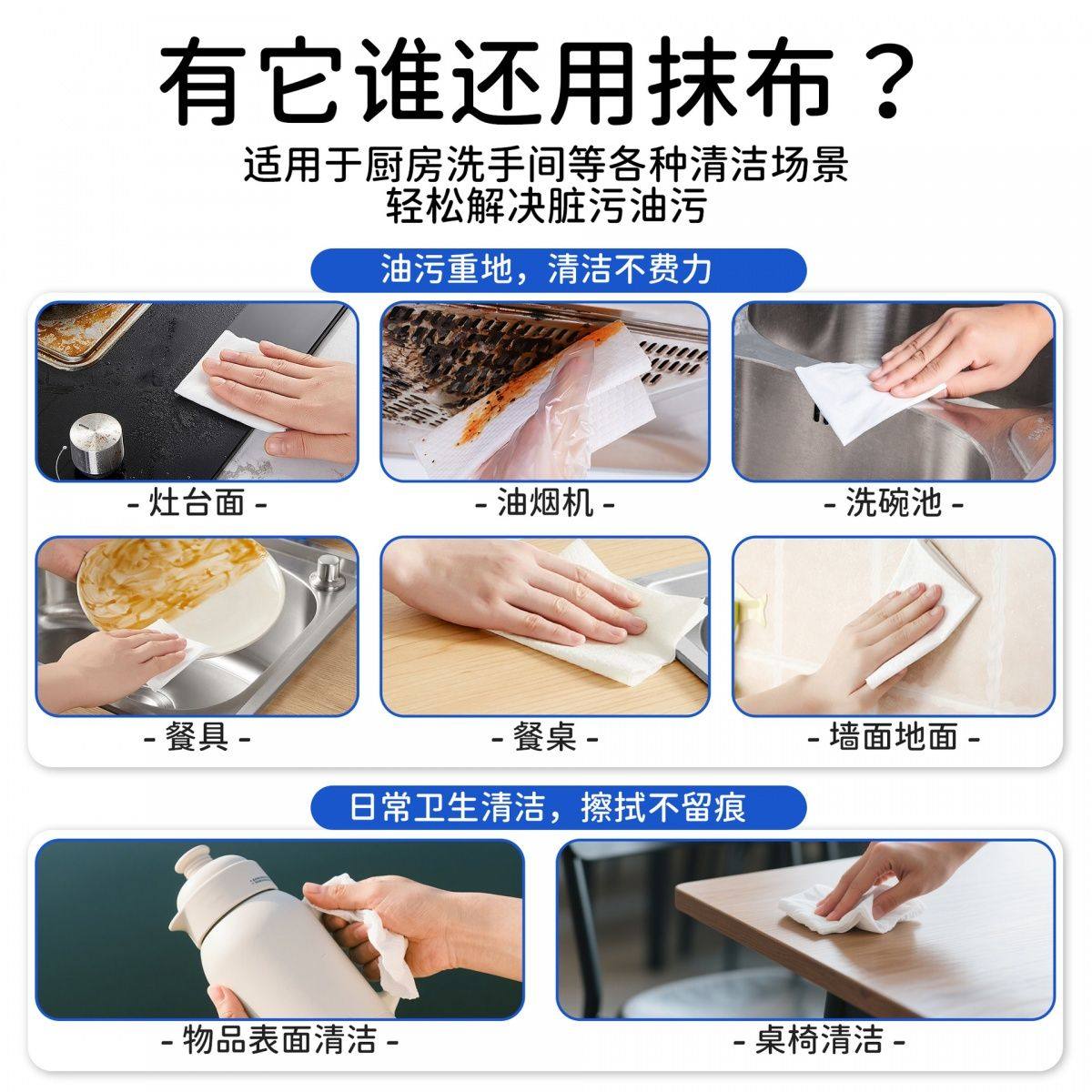 有它谁还用抹布？

适用于厨房洗手间等各种清洁场景
轻松解决脏污油污

油污重地，清洁不费力

- 灶台面 -

- 油烟机 -

- 洗碗池 -

- 餐具 -

- 餐桌 -

- 墙面地面 -

日常卫生清洁，擦拭不留痕

- 物品表面清洁 -

- 桌椅清洁 -