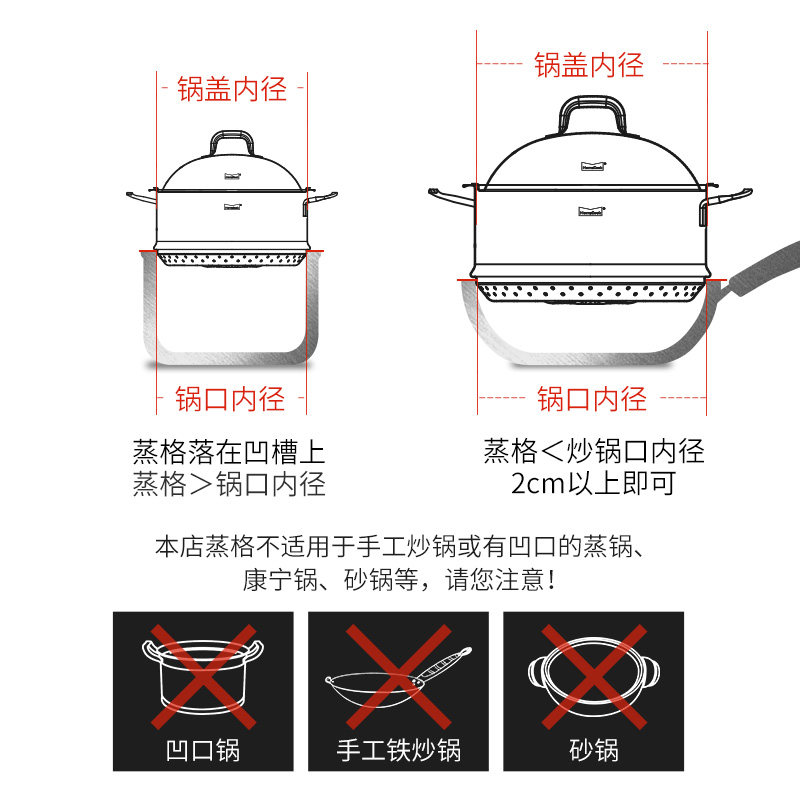 锅盖内径

锅口内径

蒸格落在凹槽上
蒸格＞锅口内径

锅盖内径

锅口内径

蒸格＜炒锅口内径
2cm以上即可

本店蒸格不适用于手工炒锅或有凹口的蒸锅、康宁锅、砂锅等，请您注意！

凹口锅

手工铁炒锅

砂锅