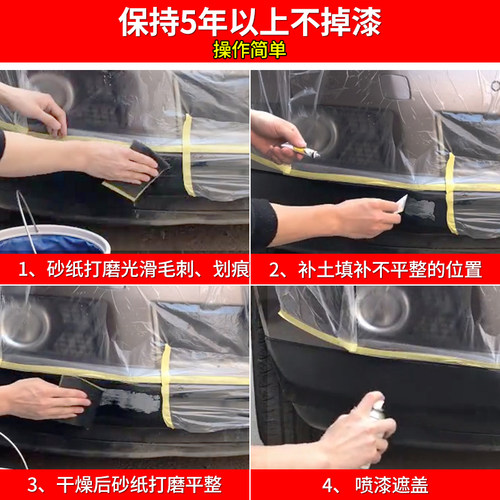 保持5年以上不掉漆
操作简单

1、砂纸打磨光滑毛刺、划痕

2、补土填补不平整的位置

3、干燥后砂纸打磨平整

4、喷漆遮盖