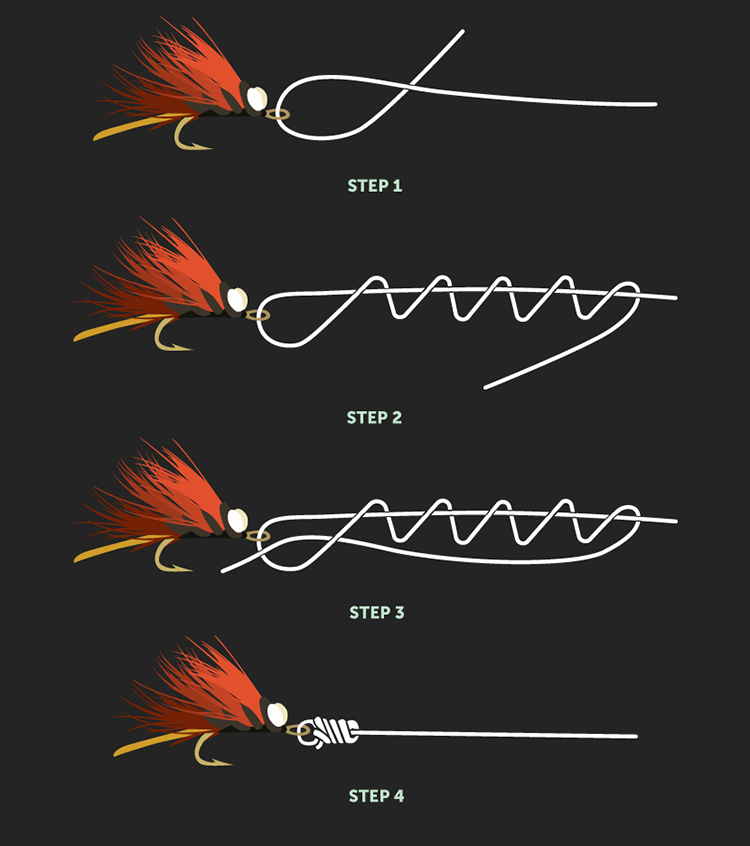 STEP 1

STEP 2

STEP 3

STEP 4