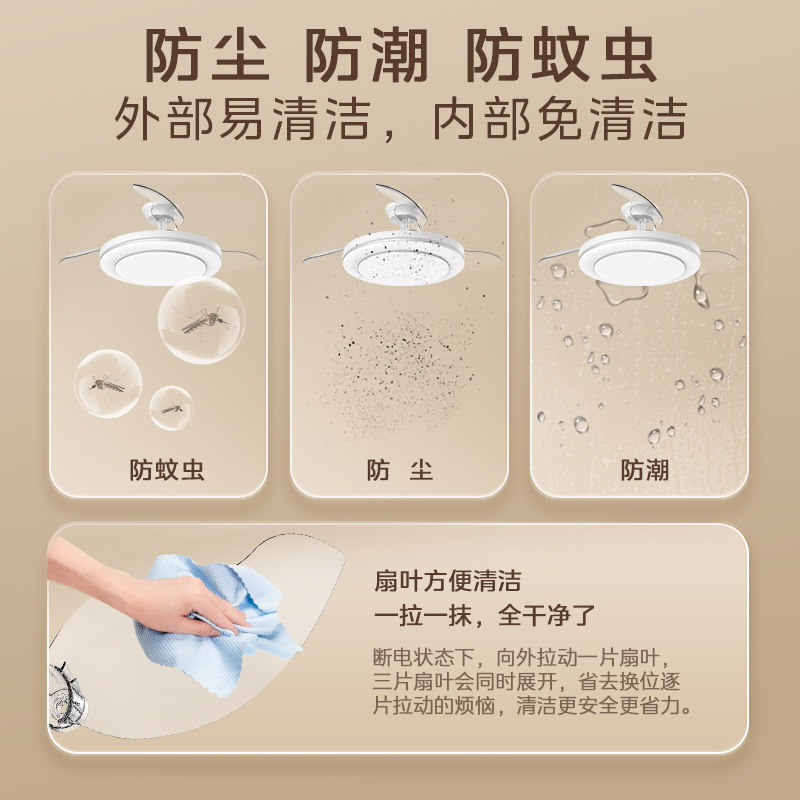 防尘 防潮 防蚊虫
外部易清洁，内部免清洁

防蚊虫

防 尘

防潮

扇叶方便清洁
一拉一抹，全干净了

断电状态下，向外拉动一片扇叶，三片扇叶会同时展开，省去换位逐片拉动的烦恼，清洁更安全更省力。