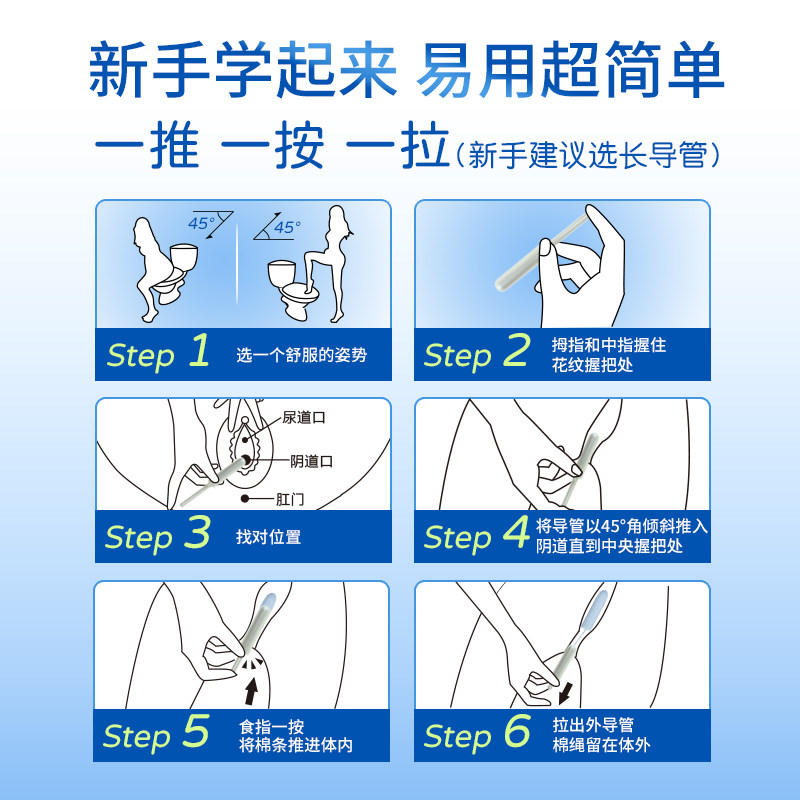 新手学起来 易用超简单

一推 一按 一拉（新手建议选长导管）

45°

45°

Step 1 选一个舒服的姿势

Step 2 拇指和中指握住花纹握把处

尿道口

阴道口

肛门

Step 3 找对位置

Step 4 将导管以45°角倾斜推入阴道直到中央握把处

Step 5 食指一按 将棉条推进体内

Step 6 拉出外导管 棉绳留在体外