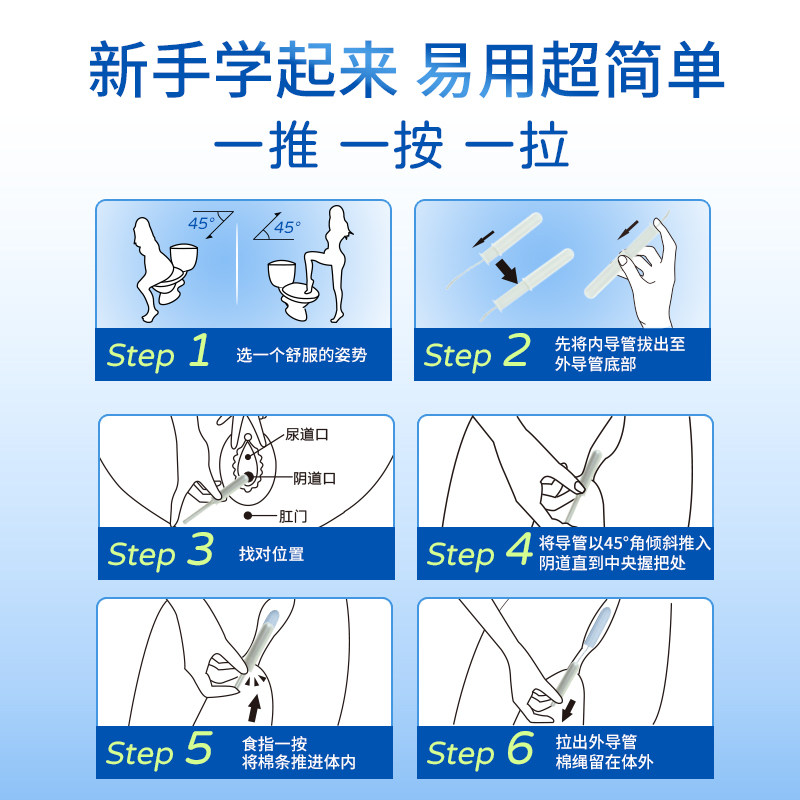 新手学起来 易用超简单
一推 一按 一拉

45°
45°
Step 1 选一个舒服的姿势

Step 2 先将内导管拔出至外导管底部

尿道口
阴道口
肛门
Step 3 找对位置

Step 4 将导管以45°角倾斜推入阴道直到中央握把处

Step 5 食指一按 将棉条推进体内

Step 6 拉出外导管 棉绳留在体外