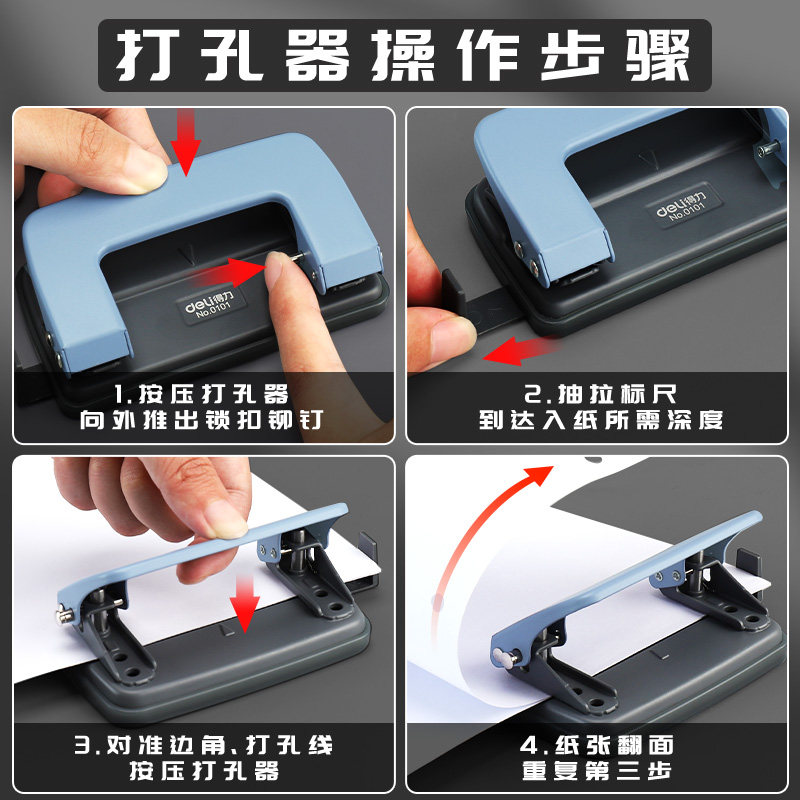 打孔器操作步骤

deli得力
No.0101

1.按压打孔器
向外推出锁扣铆钉

deli得力
No.0101

2.抽拉标尺
到达入纸所需深度

3.对准边角、打孔线
按压打孔器

4.纸张翻面
重复第三步