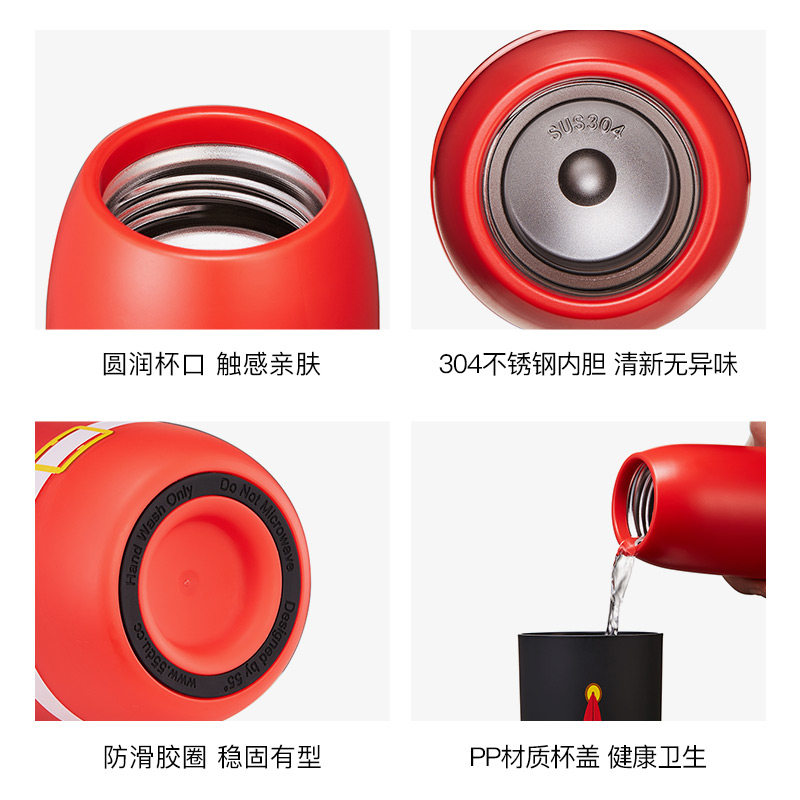 圆润杯口 触感亲肤

SUS304

304不锈钢内胆 清新无异味

Hand Wash Only Do Not Microwave Designed by 55° www.55du.cc

防滑胶圈 稳固有型

PP材质杯盖 健康卫生