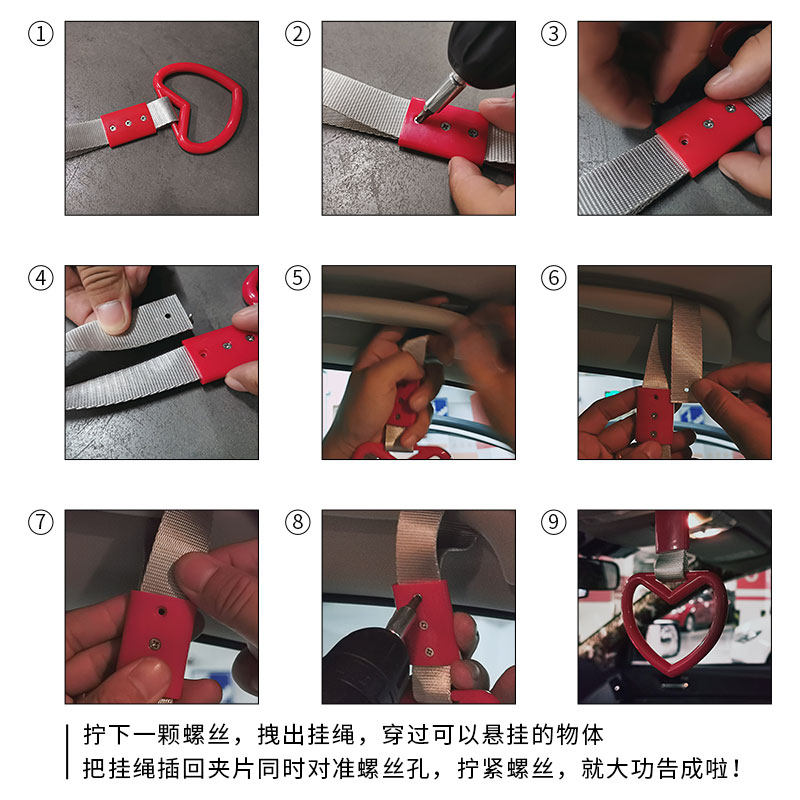 ①
②
③
④
⑤
⑥
⑦
⑧
⑨

拧下一颗螺丝，拽出挂绳，穿过可以悬挂的物体
把挂绳插回夹片同时对准螺丝孔，拧紧螺丝，就大功告成啦！