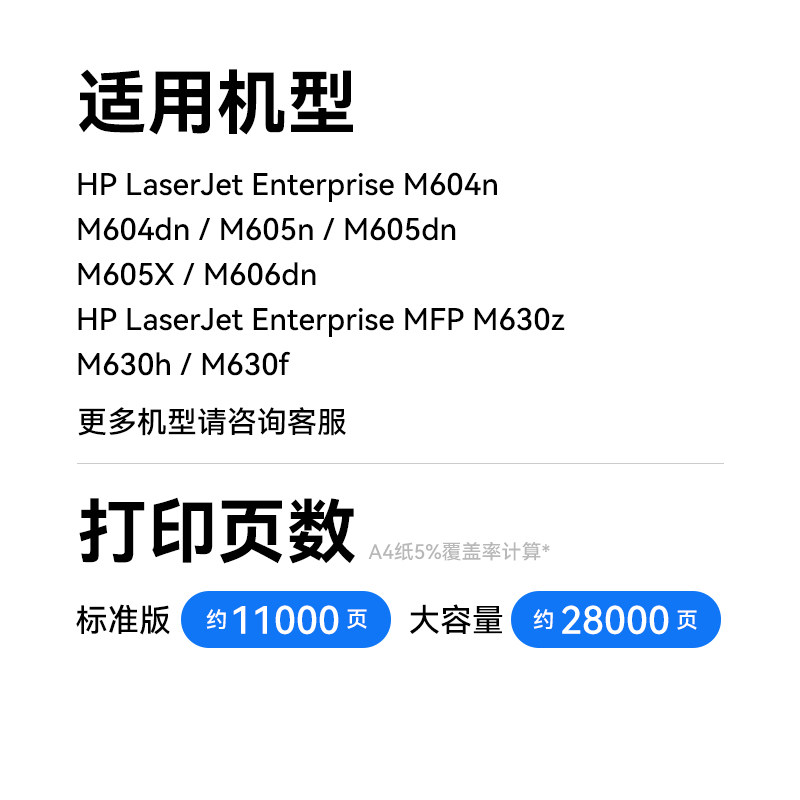 适用机型

HP LaserJet Enterprise M604n
M604dn / M605n / M605dn
M605X / M606dn
HP LaserJet Enterprise MFP M630z
M630h / M630f

更多机型请咨询客服

打印页数 A4纸5%覆盖率计算*

标准版 约 11000 页 大容量 约 28000 页