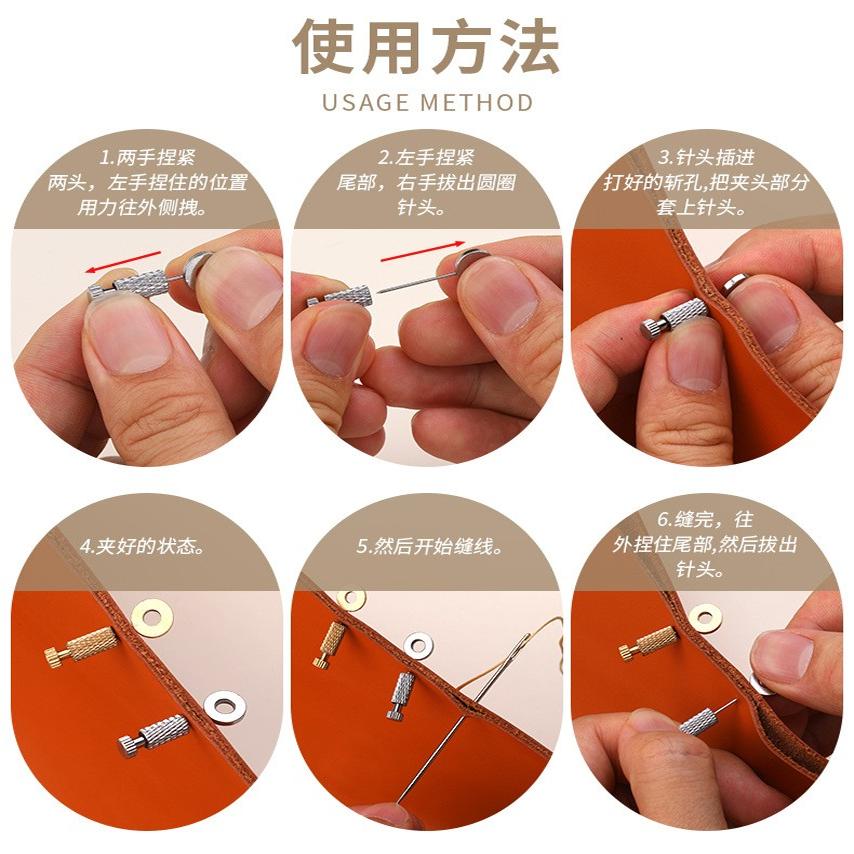 使用方法
USAGE METHOD

1.两手捏紧两头，左手捏住的位置用力往外侧拽。

2.左手捏紧尾部，右手拔出圆圈针头。

3.针头插进打好的斩孔,把夹头部分套上针头。

4.夹好的状态。

5.然后开始缝线。

6.缝完，往外捏住尾部,然后拔出针头。