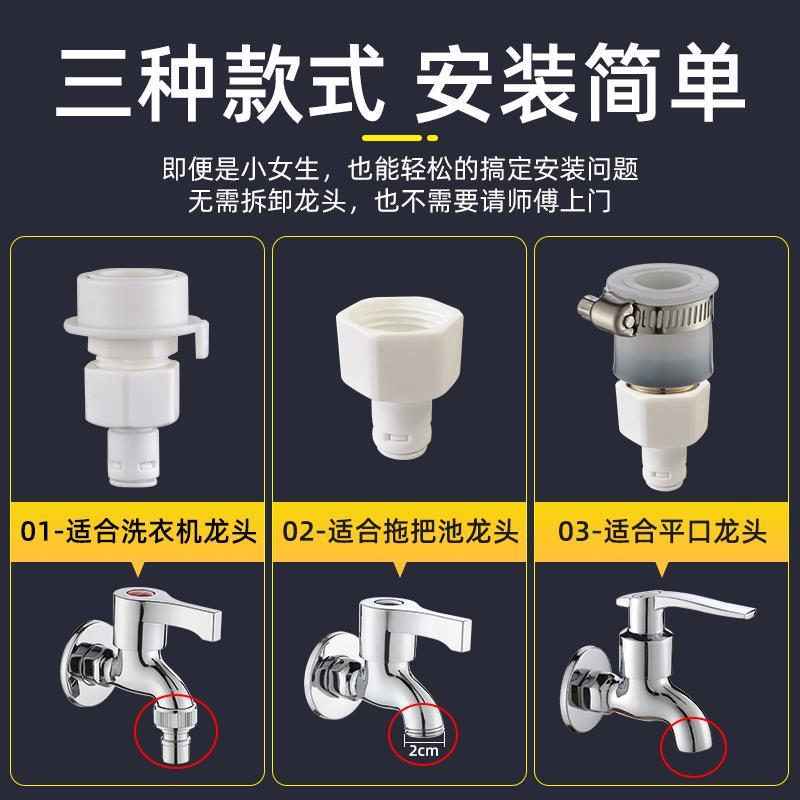 三种款式 安装简单

即便是小女生，也能轻松的搞定安装问题
无需拆卸龙头，也不需要请师傅上门

01-适合洗衣机龙头

02-适合拖把池龙头

2cm

03-适合平口龙头