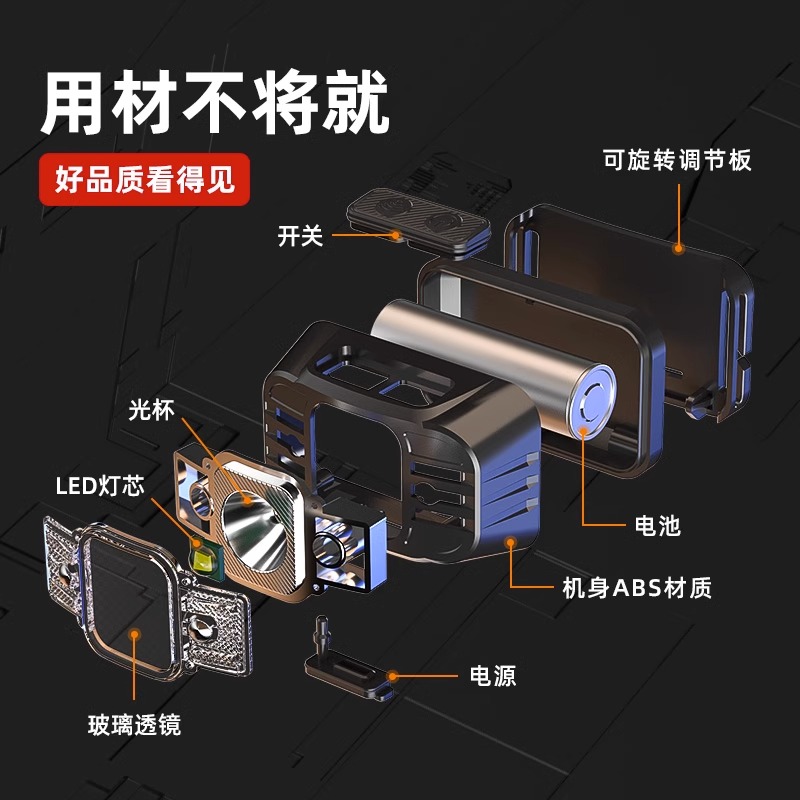 用材不将就

好品质看得见

可旋转调节板

开关

光杯

LED灯芯

电池

机身ABS材质

电源

玻璃透镜