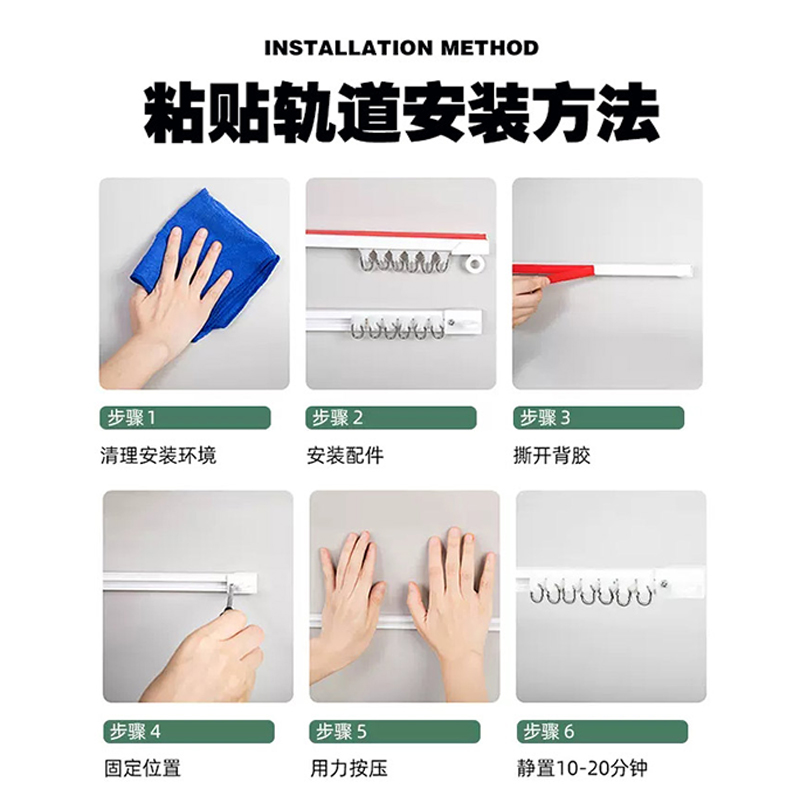 INSTALLATION METHOD

粘贴轨道安装方法

步骤 1
清理安装环境

步骤 2
安装配件

步骤 3
撕开背胶

步骤 4
固定位置

步骤 5
用力按压

步骤 6
静置10-20分钟