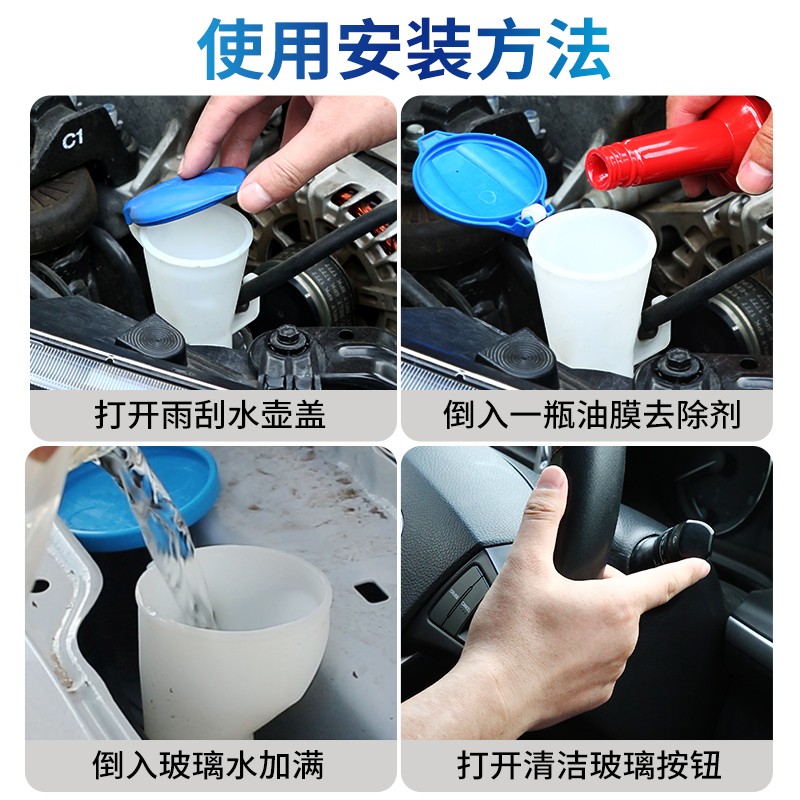 使用安装方法

C1

打开雨刮水壶盖

倒入一瓶油膜去除剂

倒入玻璃水加满

打开清洁玻璃按钮