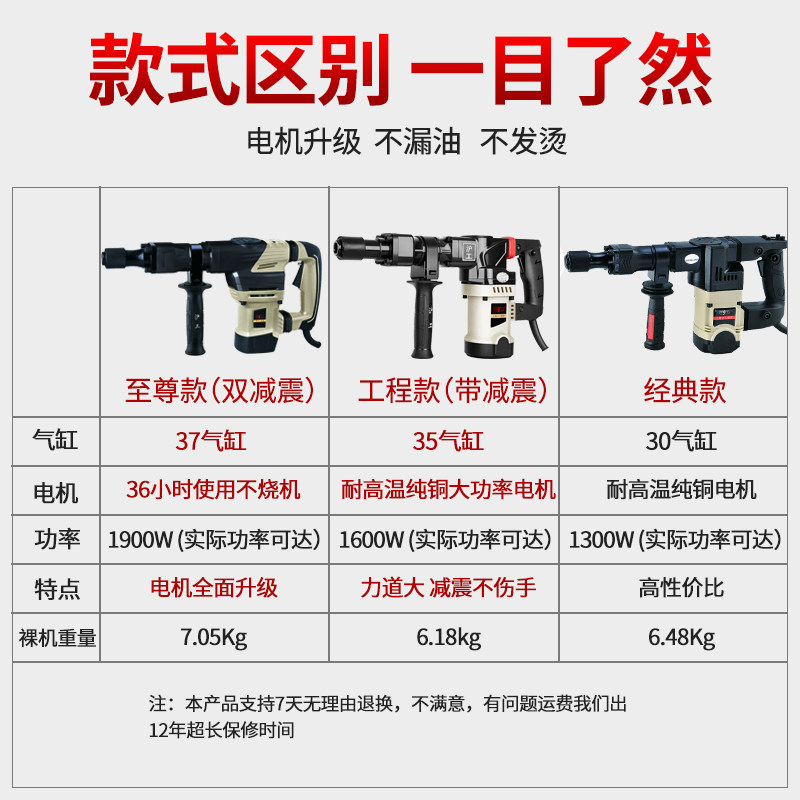 款式区别 一目了然

电机升级 不漏油 不发烫

|  | 至尊款(双减震) | 工程款(带减震) | 经典款 |
|---|---|---|---|
| 气缸 | 37气缸 | 35气缸 | 30气缸 |
| 电机 | 36小时使用不烧机 | 耐高温纯铜大功率电机 | 耐高温纯铜电机 |
| 功率 | 1900W (实际功率可达) | 1600W (实际功率可达) | 1300W (实际功率可达) |
| 特点 | 电机全面升级 | 力道大 减震不伤手 | 高性价比 |
| 裸机重量 | 7.05Kg | 6.18kg | 6.48Kg |

注：本产品支持7天无理由退换，不满意，有问题运费我们出
12年超长保修时间