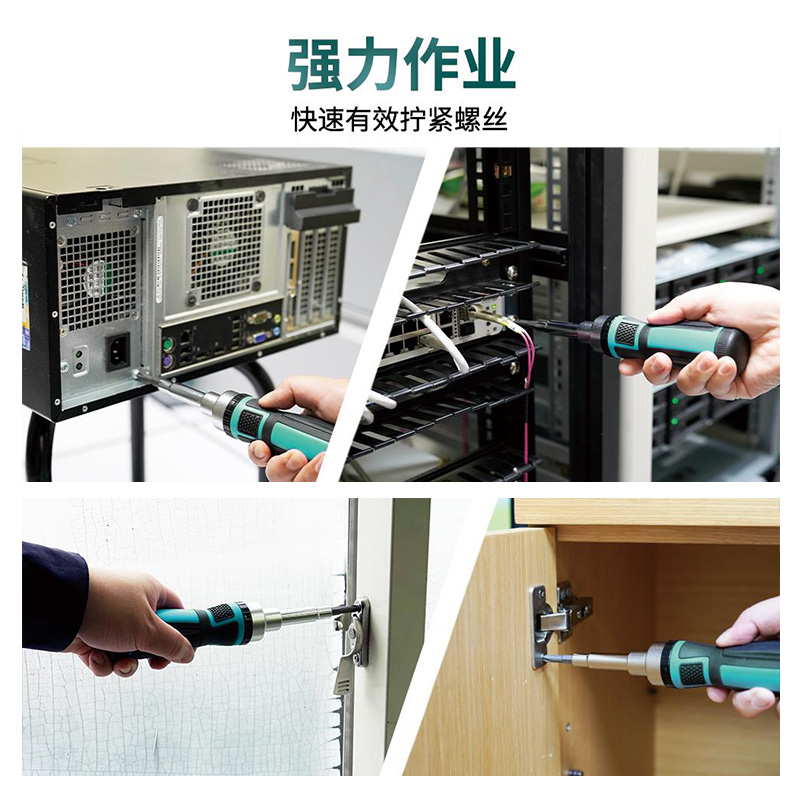 强力作业

快速有效拧紧螺丝