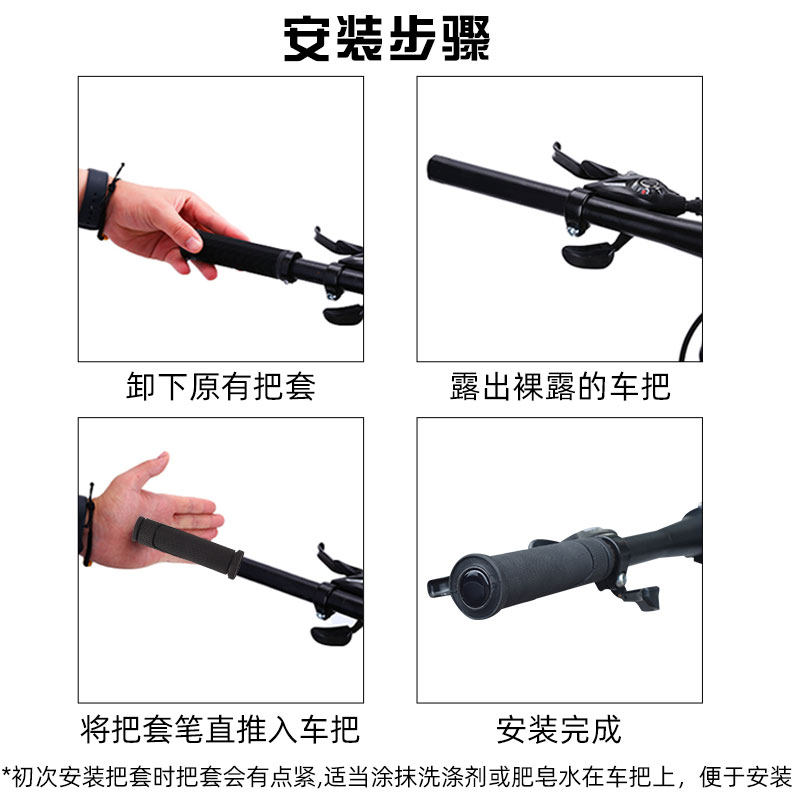 安装步骤

卸下原有把套

露出裸露的车把

将把套笔直推入车把

安装完成

*初次安装把套时把套会有点紧,适当涂抹洗涤剂或肥皂水在车把上，便于安装