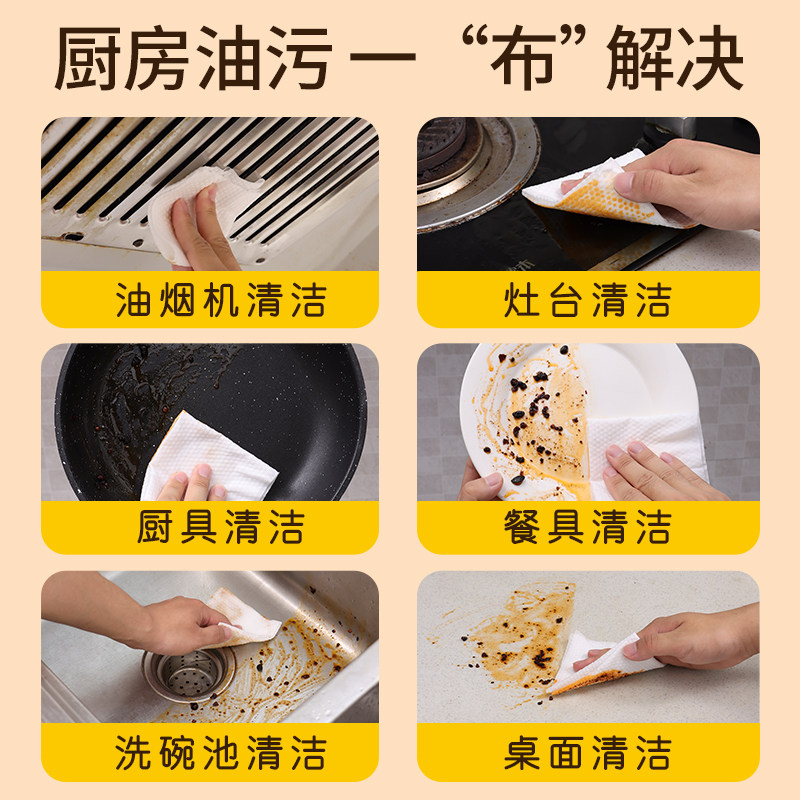 厨房油污 一 “布” 解决

油烟机清洁

灶台清洁

厨具清洁

餐具清洁

洗碗池清洁

桌面清洁