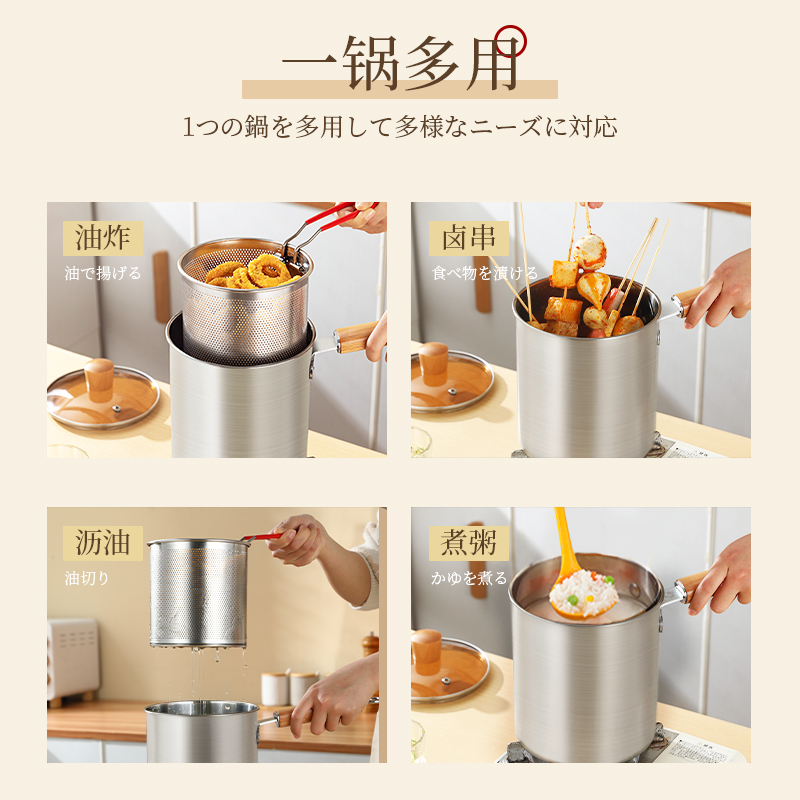 一锅多用

1つの鍋を多用して多様なニーズに対応

油炸

油で揚げる

卤串

食べ物を漬ける

沥油

油切り

煮粥

かゆを煮る