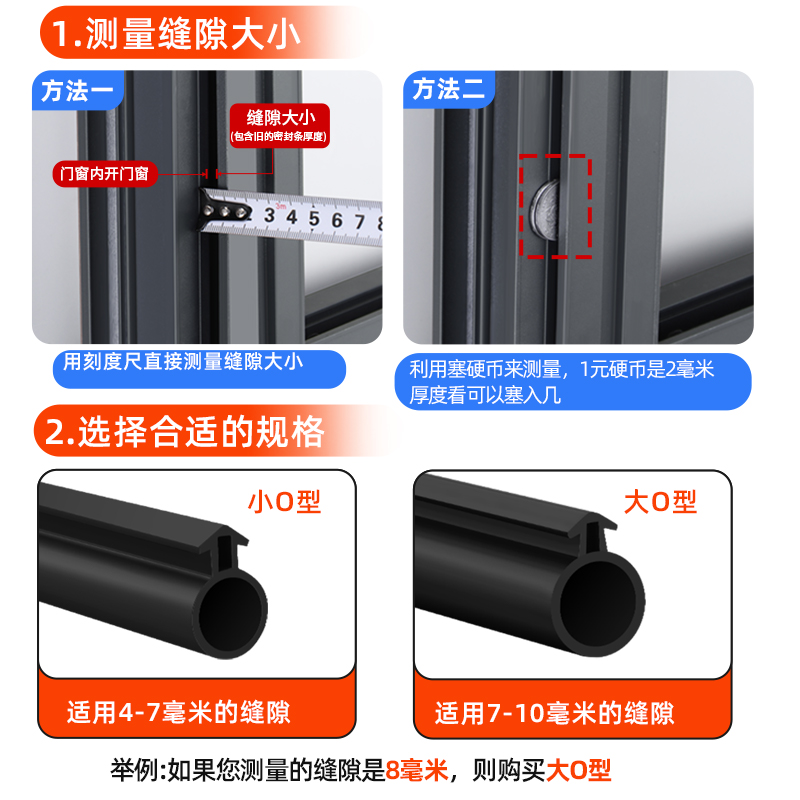 1.测量缝隙大小

方法一

缝隙大小
(包含旧的密封条厚度)

门窗内开门窗

3m
3 4 5 6 7 8

用刻度尺直接测量缝隙大小

方法二

利用塞硬币来测量，1元硬币是2毫米厚度看可以塞入几

2.选择合适的规格

小O型

适用4-7毫米的缝隙

大O型

适用7-10毫米的缝隙

举例:如果您测量的缝隙是8毫米，则购买大O型