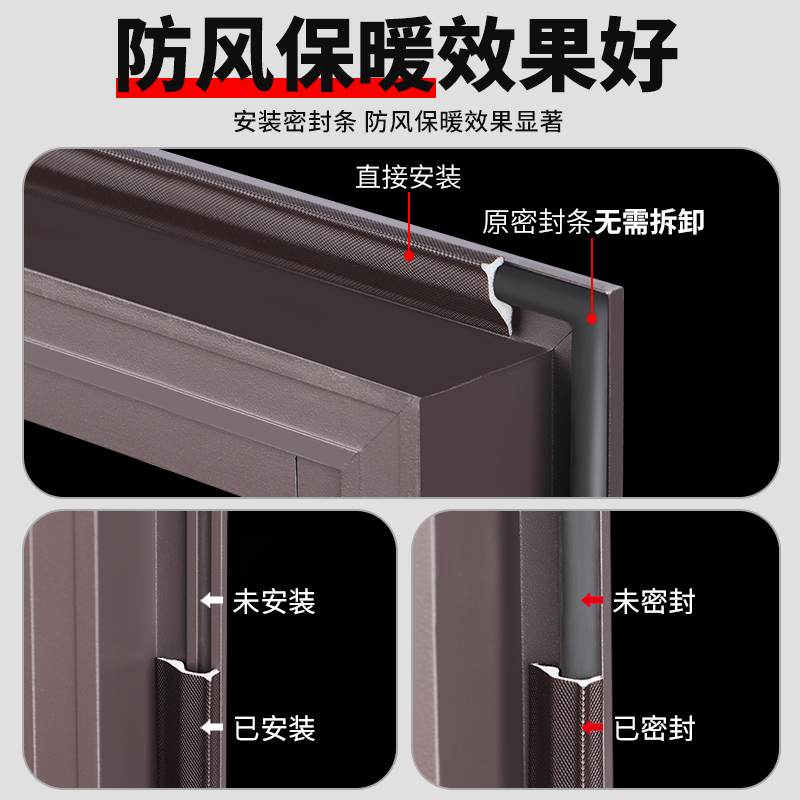 防风保暖效果好

安装密封条 防风保暖效果显著

直接安装

原密封条无需拆卸

未安装

已安装

未密封

已密封