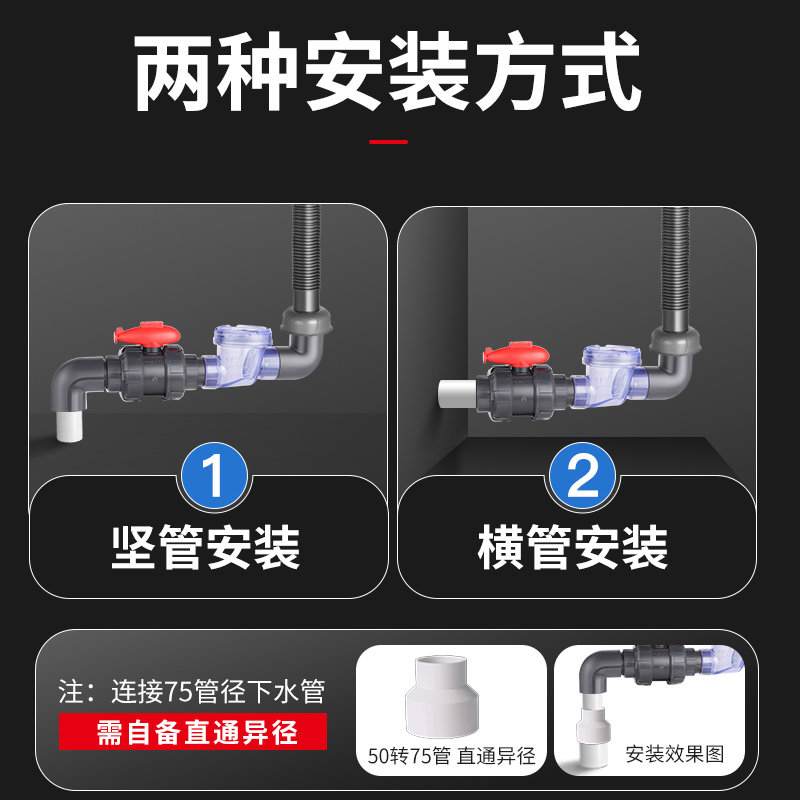 两种安装方式

1
坚管安装

2
横管安装

注：连接75管径下水管
需自备直通异径

50转75管 直通异径

安装效果图