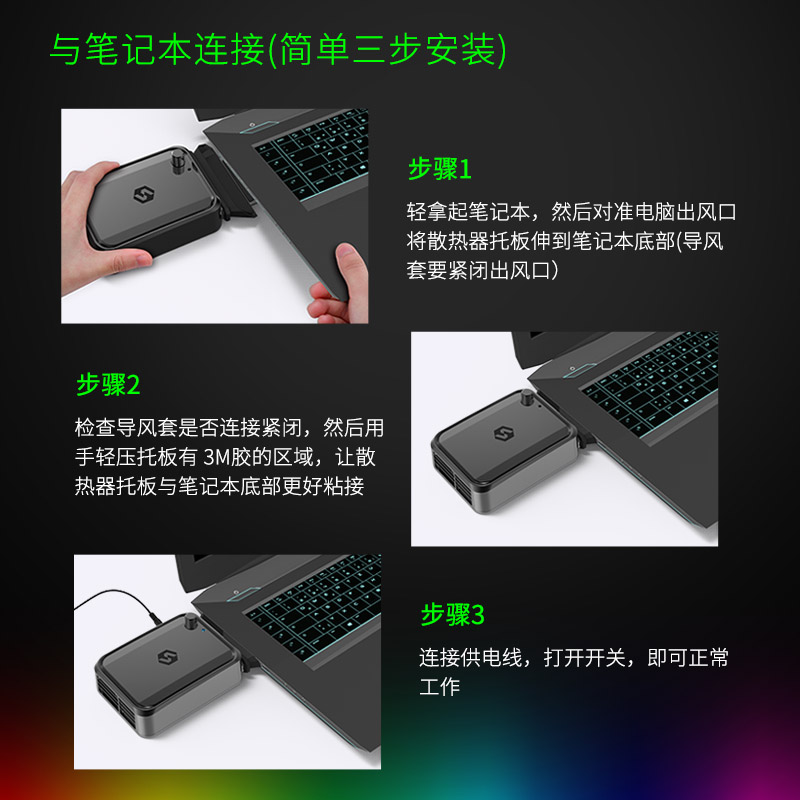 与笔记本连接(简单三步安装)

步骤1

轻拿起笔记本，然后对准电脑出风口将散热器托板伸到笔记本底部(导风套要紧闭出风口)

步骤2

检查导风套是否连接紧闭，然后用手轻压托板有 3M胶的区域，让散热器托板与笔记本底部更好粘接

步骤3

连接供电线，打开开关，即可正常工作