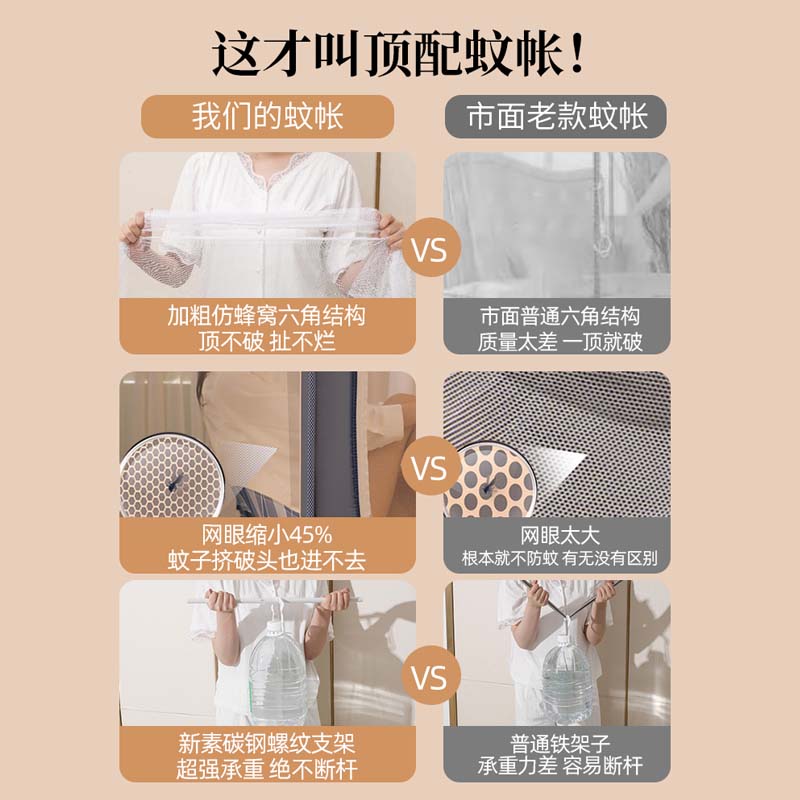 这才叫顶配蚊帐！

我们的蚊帐

市面老款蚊帐

VS

加粗仿蜂窝六角结构
顶不破 扯不烂

市面普通六角结构
质量太差 一顶就破

VS

网眼缩小45%
蚊子挤破头也进不去

网眼太大
根本就不防蚊 有无没有区别

VS

新素碳钢螺纹支架
超强承重 绝不断杆

普通铁架子
承重力差 容易断杆