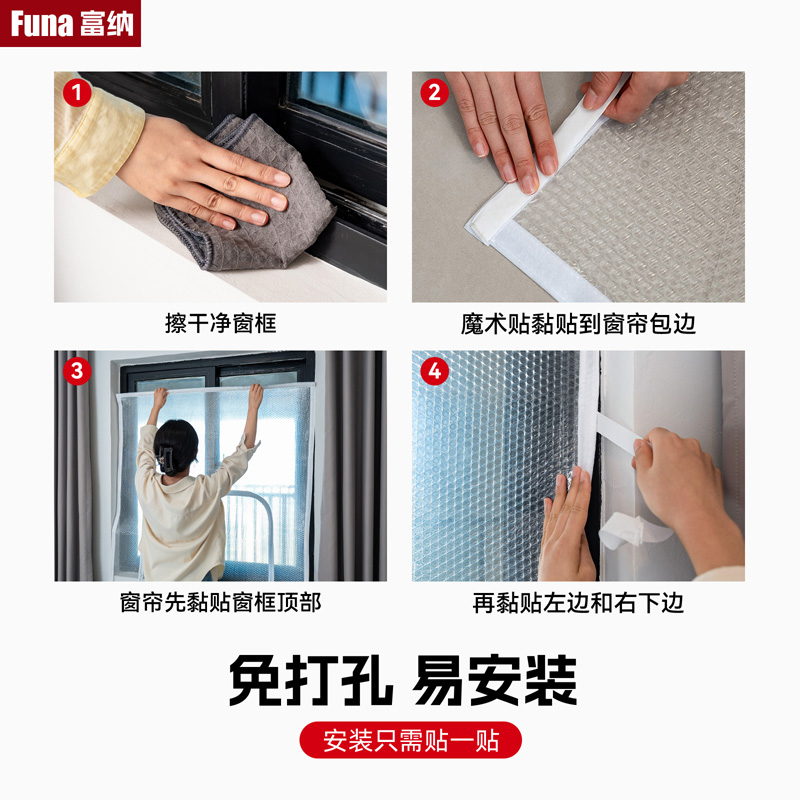 Funa 富纳

1
擦干净窗框

2
魔术贴黏贴到窗帘包边

3
窗帘先黏贴窗框顶部

4
再黏贴左边和右下边

免打孔 易安装

安装只需贴一贴