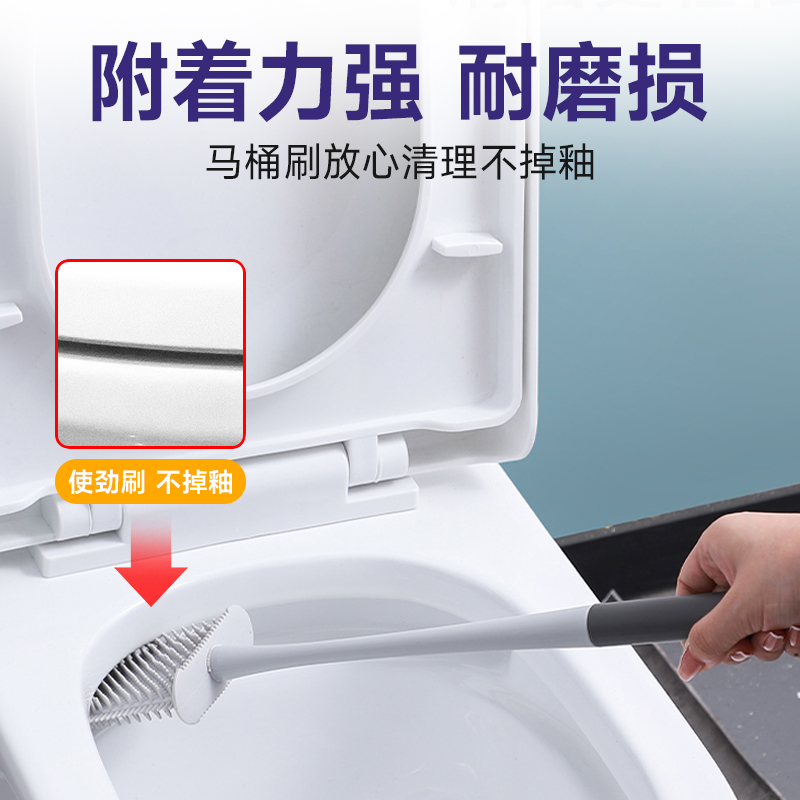 附着力强 耐磨损

马桶刷放心清理不掉釉

使劲刷 不掉釉