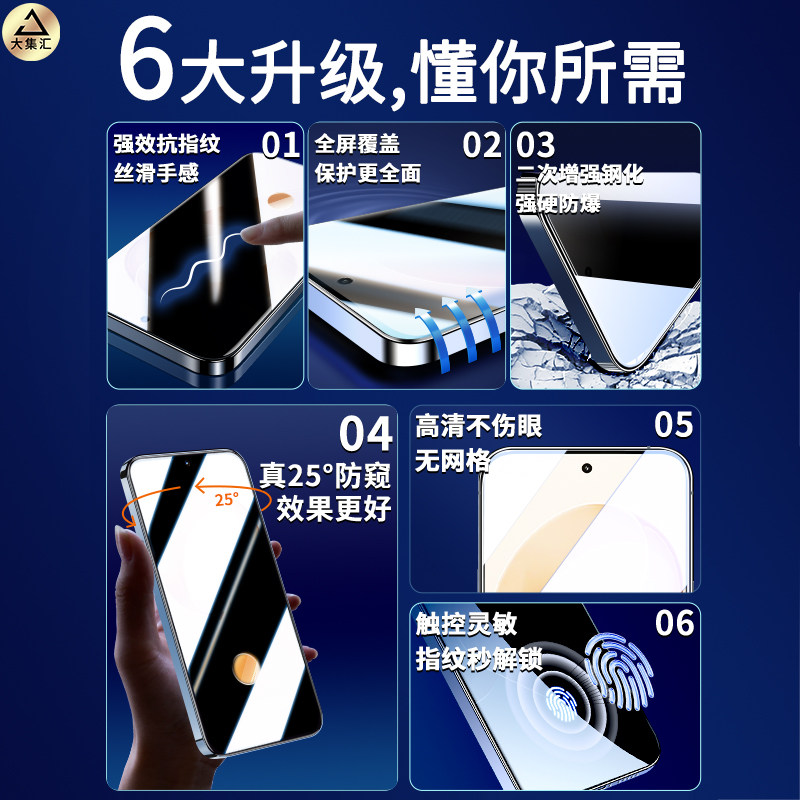 大集汇

6大升级,懂你所需

强效抗指纹
丝滑手感
01

全屏覆盖
保护更全面
02

03
二次增强钢化
强硬防爆

04
真25°防窥
效果更好
25°

高清不伤眼
无网格
05

触控灵敏
指纹秒解锁
06