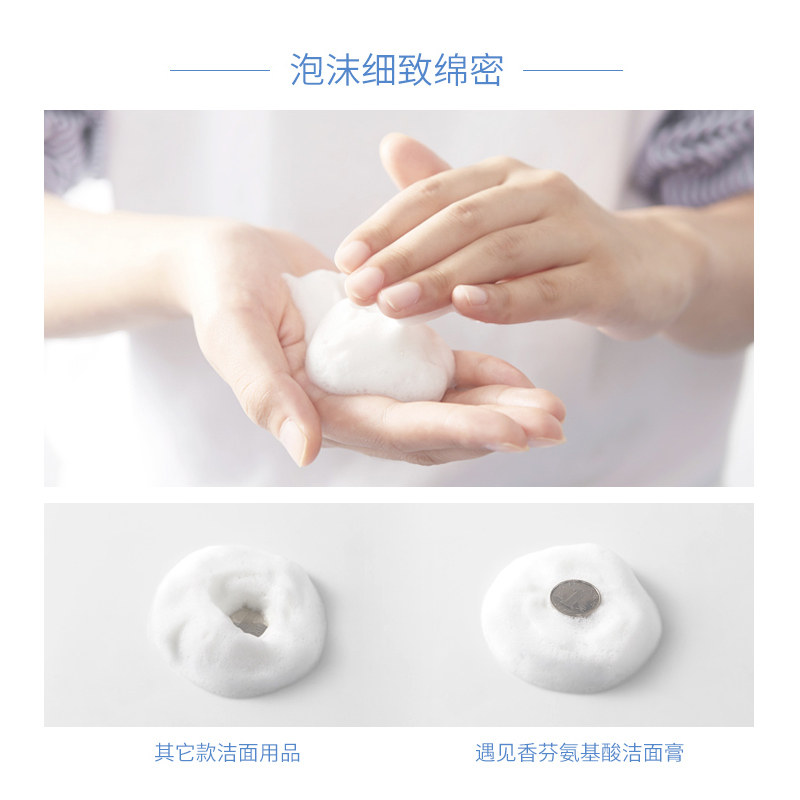 泡沫细致绵密

其它款洁面用品

遇见香芬氨基酸洁面膏