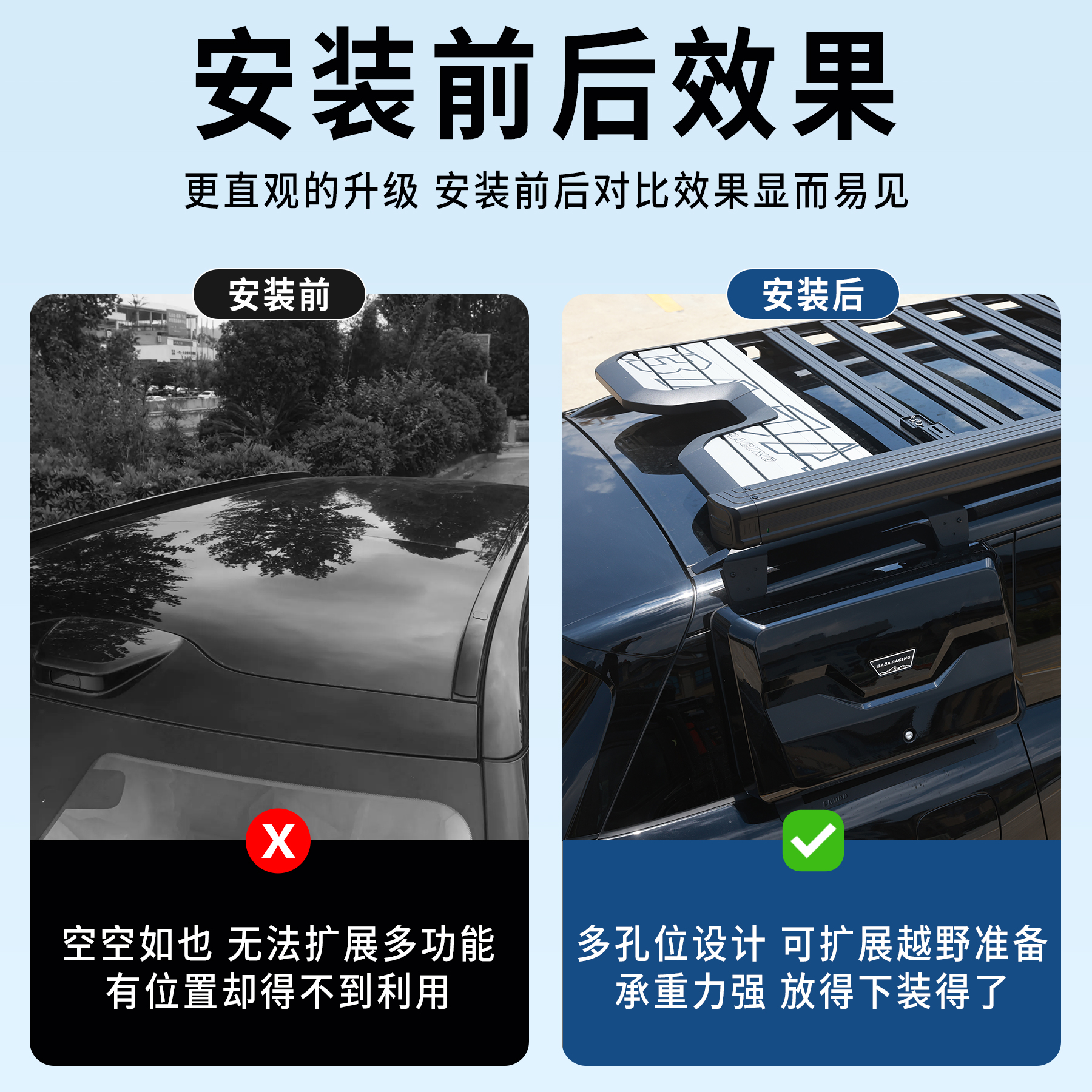 安装前后效果

更直观的升级 安装前后对比效果显而易见

安装前

X

空空如也 无法扩展多功能
有位置却得不到利用

安装后

BAJA RACING

多孔位设计 可扩展越野准备
承重力强 放得下装得了