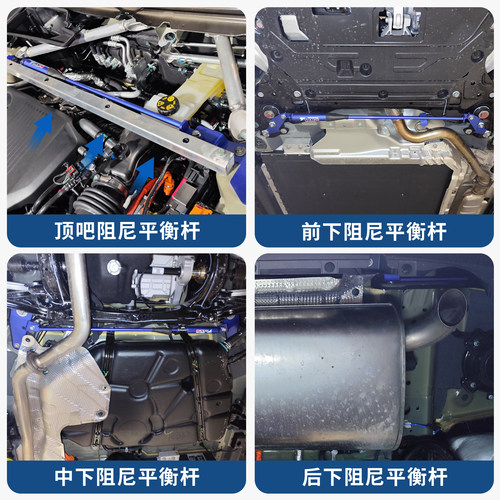 顶吧阻尼平衡杆

前下阻尼平衡杆

中下阻尼平衡杆

后下阻尼平衡杆