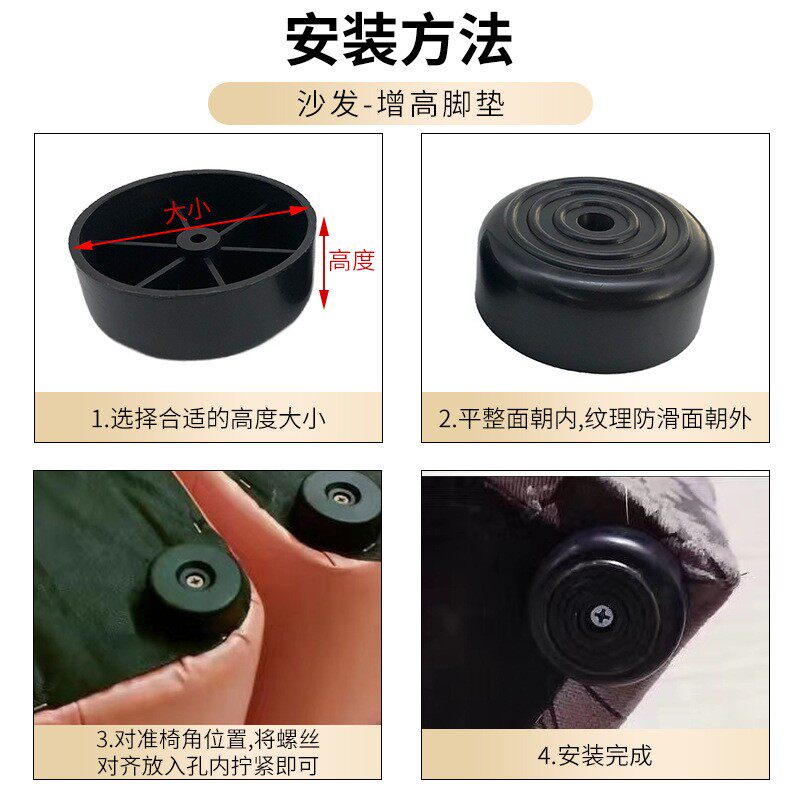 安装方法

沙发-增高脚垫

大小

高度

1.选择合适的高度大小

2.平整面朝内,纹理防滑面朝外

3.对准椅角位置,将螺丝对齐放入孔内拧紧即可

4.安装完成