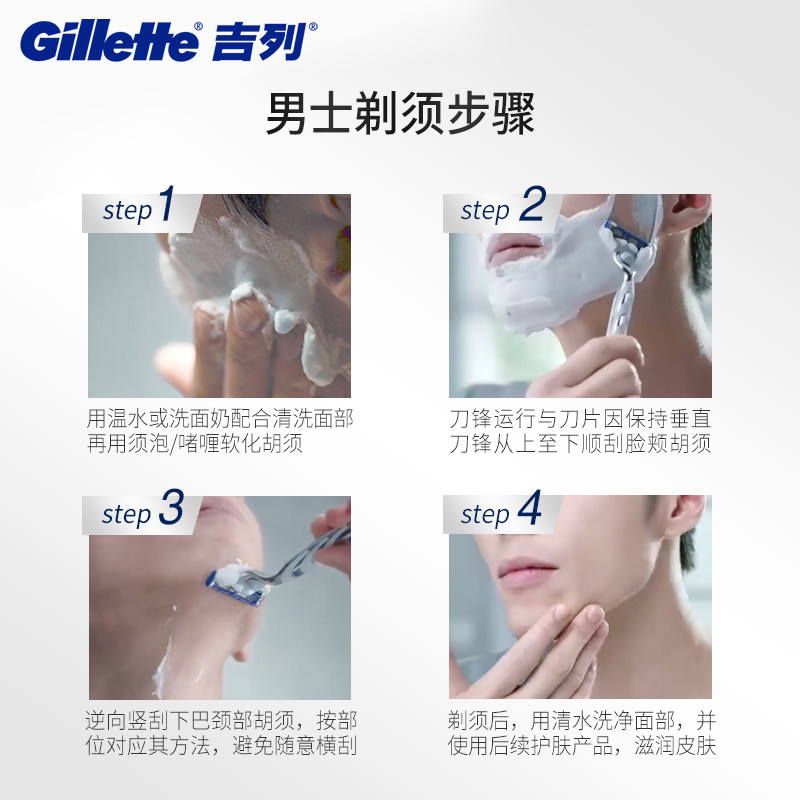 Gillette® 吉列®

男士剃须步骤

step 1

用温水或洗面奶配合清洗面部
再用须泡/啫喱软化胡须

step 2

刀锋运行与刀片因保持垂直
刀锋从上至下顺刮脸颊胡须

step 3

逆向竖刮下巴颈部胡须，按部位对应其方法，避免随意横刮

step 4

剃须后，用清水洗净面部，并使用后续护肤产品，滋润皮肤