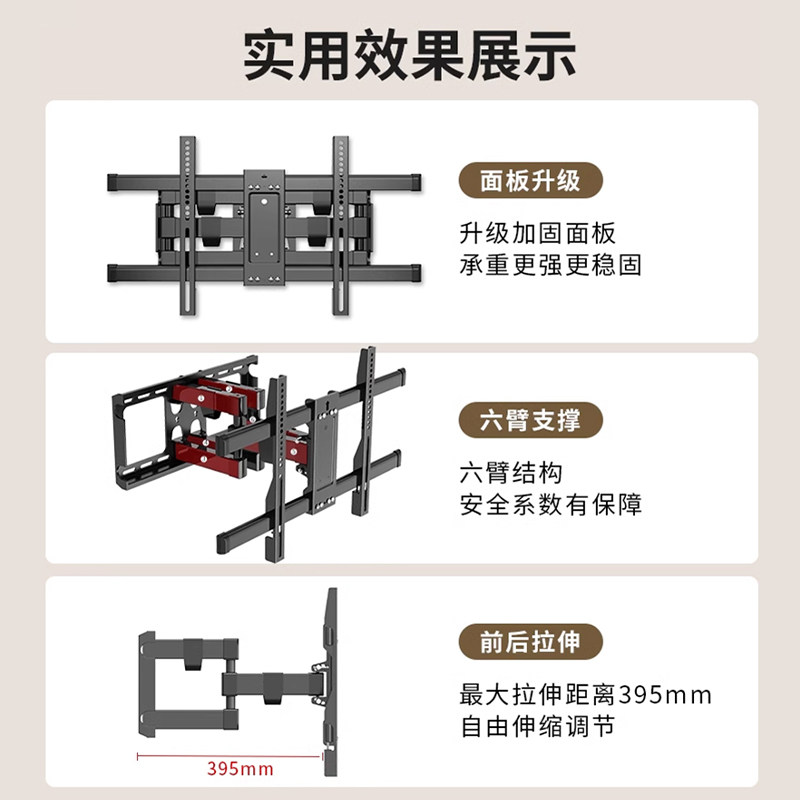 实用效果展示

面板升级

升级加固面板
承重更强更稳固

六臂支撑

六臂结构
安全系数有保障

395mm

前后拉伸

最大拉伸距离395mm
自由伸缩调节