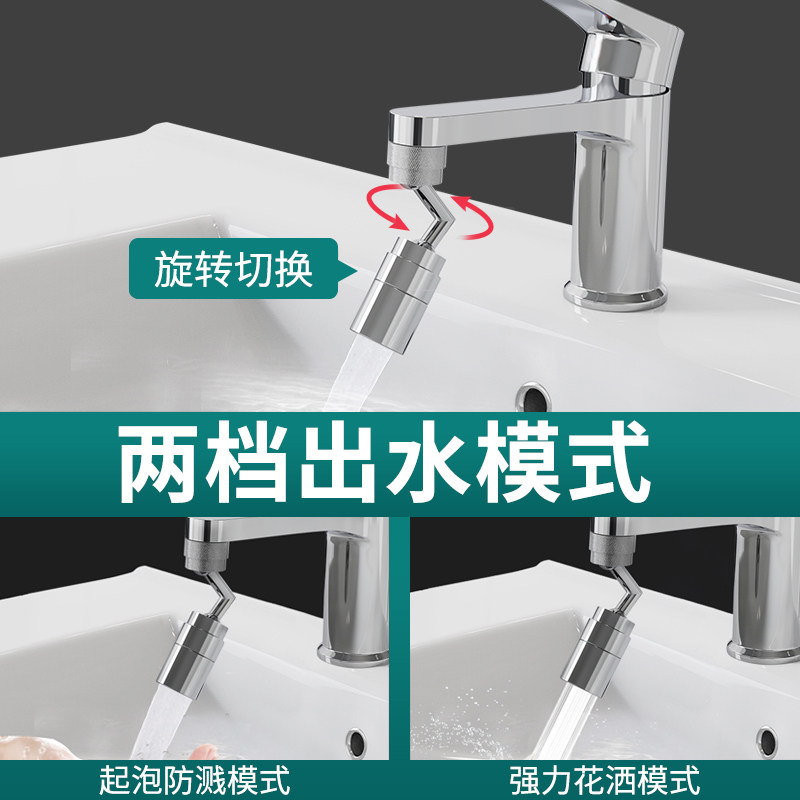 旋转切换

两档出水模式

起泡防溅模式

强力花洒模式