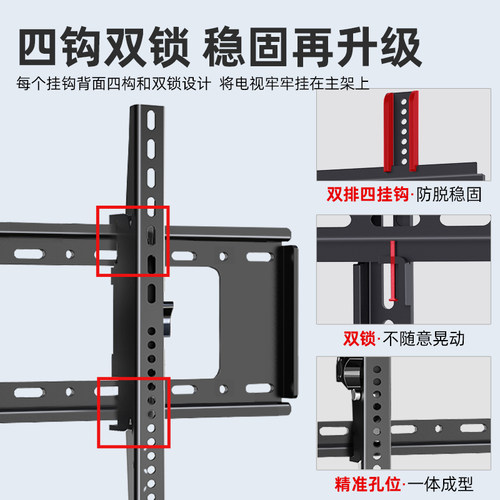 四钩双锁 稳固再升级

每个挂钩背面四构和双锁设计 将电视牢牢挂在主架上

双排四挂钩·防脱稳固

双锁·不随意晃动

精准孔位·一体成型