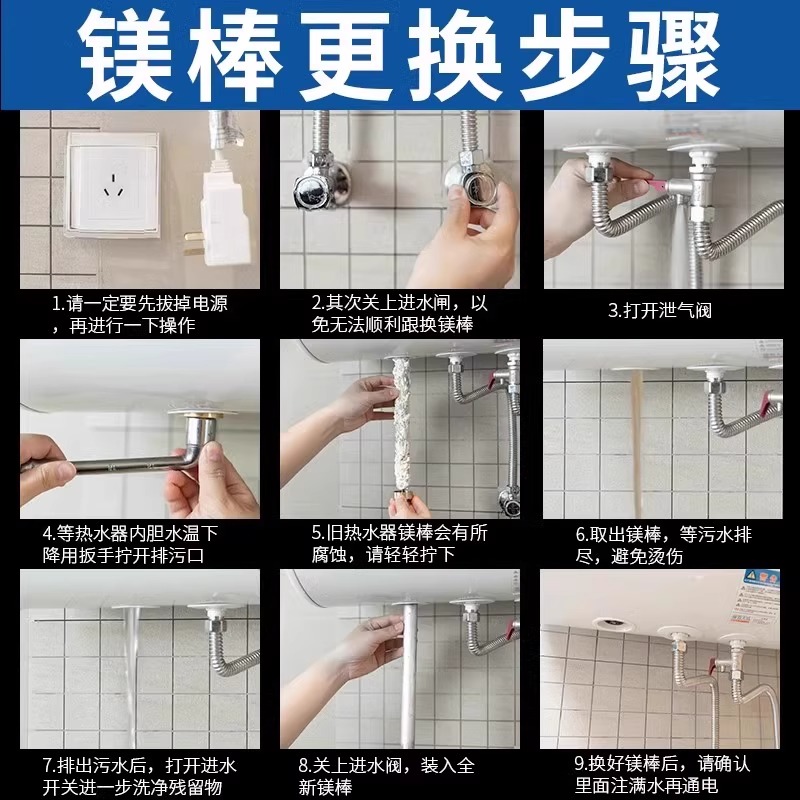 镁棒更换步骤

1.请一定要先拔掉电源，再进行一下操作

2.其次关上进水闸，以免无法顺利跟换镁棒

3.打开泄气阀

4.等热水器内胆水温下降用扳手拧开排污口

5.旧热水器镁棒会有所腐蚀，请轻轻拧下

6.取出镁棒，等污水排尽，避免烫伤

7.排出污水后，打开进水开关进一步洗净残留物

8.关上进水阀，装入全新镁棒

9.换好镁棒后，请确认里面注满水再通电