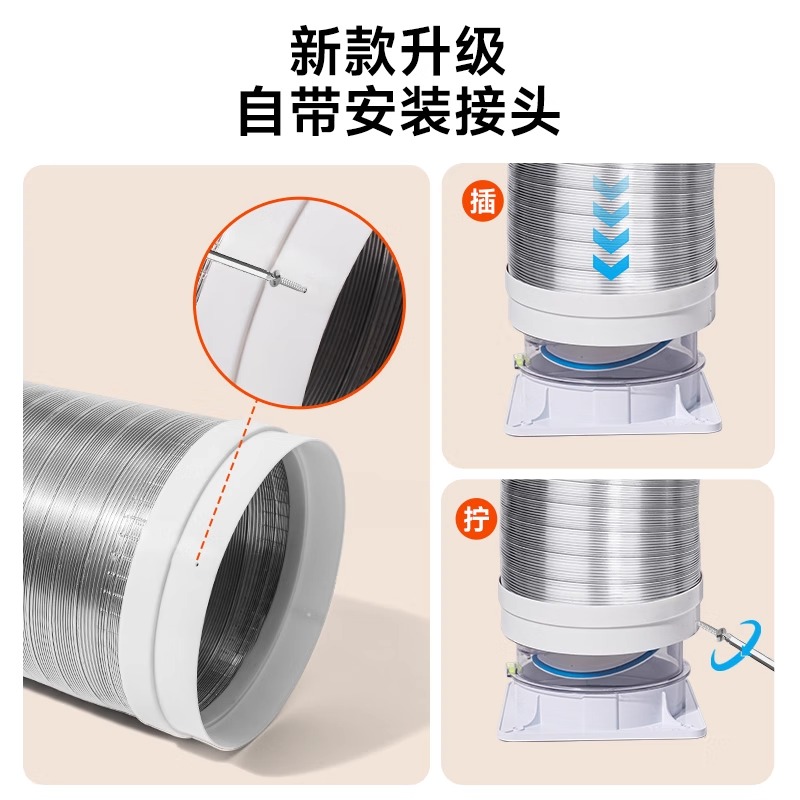 新款升级
自带安装接头

插

拧