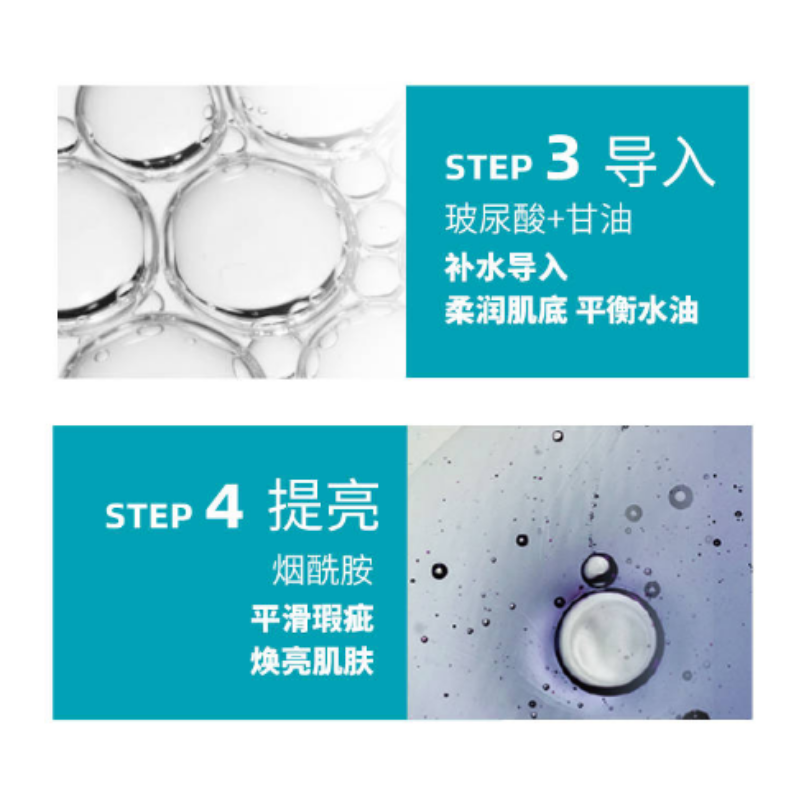 STEP 3 导入
玻尿酸+甘油
补水导入
柔润肌底 平衡水油

STEP 4 提亮
烟酰胺
平滑瑕疵
焕亮肌肤