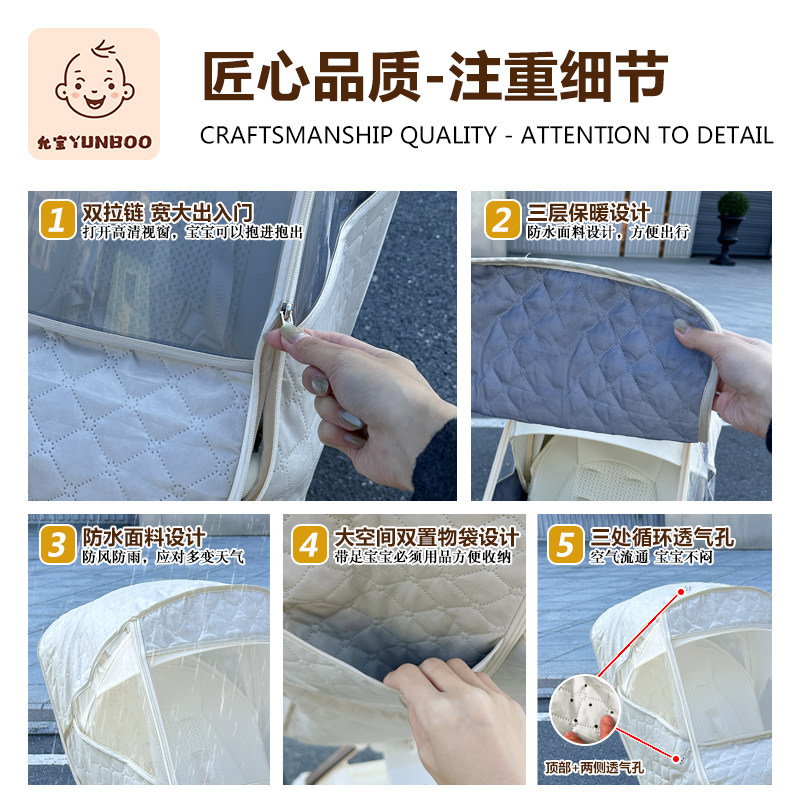 允宝YUNBOO

匠心品质-注重细节

CRAFTSMANSHIP QUALITY - ATTENTION TO DETAIL

1 双拉链 宽大出入门
打开高清视窗，宝宝可以抱进抱出

2 三层保暖设计
防水面料设计，方便出行

3 防水面料设计
防风防雨，应对多变天气

4 大空间双置物袋设计
带足宝宝必须用品方便收纳

5 三处循环透气孔
空气流通 宝宝不闷

顶部+两侧透气孔