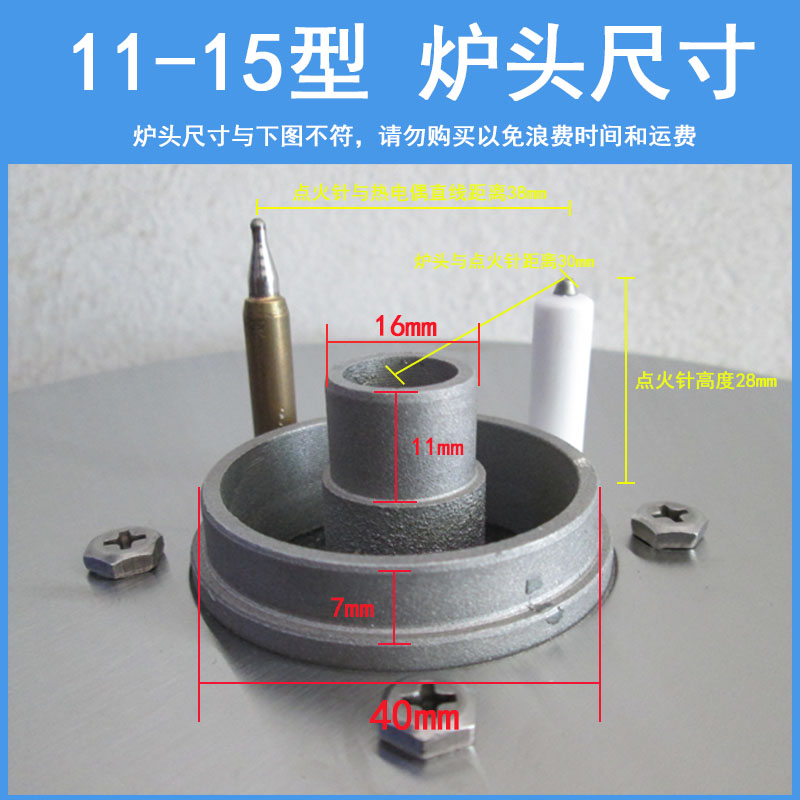 11-15型 炉头尺寸

炉头尺寸与下图不符，请勿购买以免浪费时间和运费

点火针与热电偶直线距离38mm

炉头与点火针距离30mm

16mm

点火针高度28mm

11mm

7mm

40mm