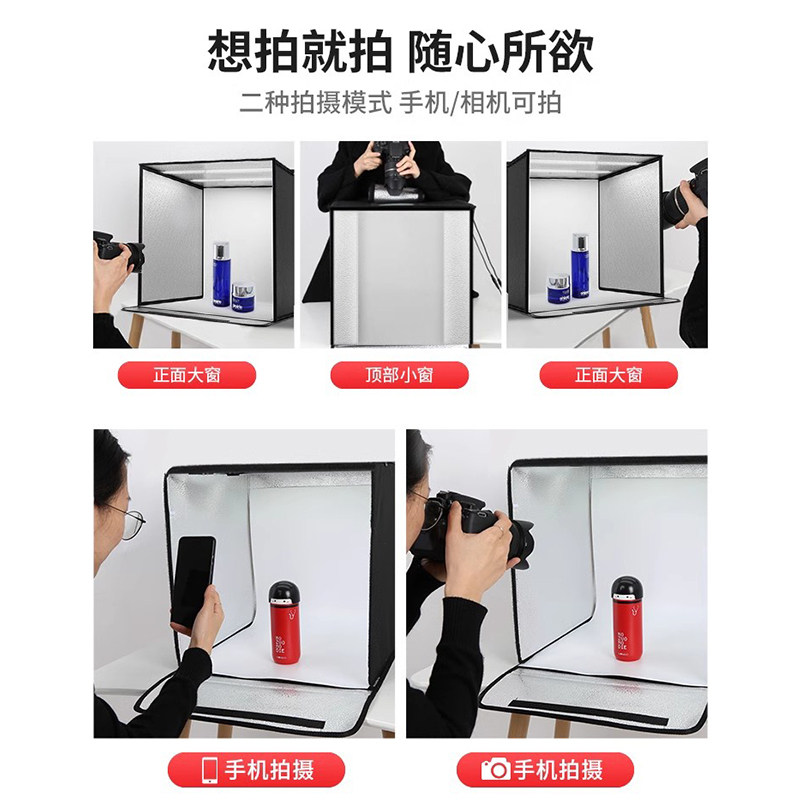 想拍就拍 随心所欲

二种拍摄模式 手机/相机可拍

正面大窗

顶部小窗

正面大窗

手机拍摄

手机拍摄