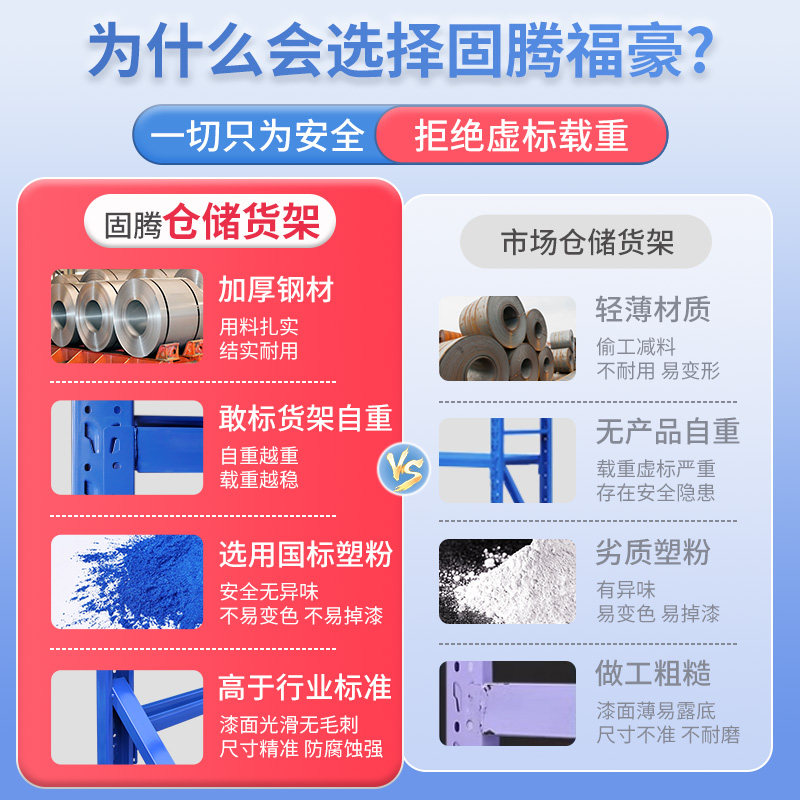 为什么会选择固腾福豪？

一切只为安全 拒绝虚标载重

固腾仓储货架

加厚钢材
用料扎实
结实耐用

敢标货架自重
自重越重
载重越稳

选用国标塑粉
安全无异味
不易变色 不易掉漆

高于行业标准
漆面光滑无毛刺
尺寸精准 防腐蚀强

VS

市场仓储货架

轻薄材质
偷工减料
不耐用 易变形

无产品自重
载重虚标严重
存在安全隐患

劣质塑粉
有异味
易变色 易掉漆

做工粗糙
漆面薄易露底
尺寸不准 不耐磨