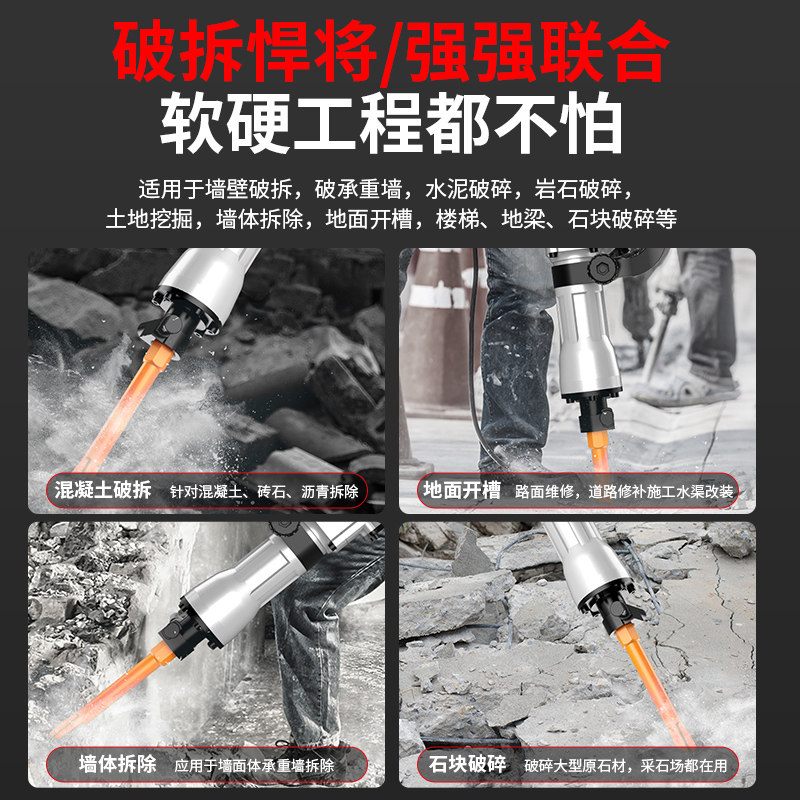 破拆悍将/强强联合
软硬工程都不怕

适用于墙壁破拆，破承重墙，水泥破碎，岩石破碎，土地挖掘，墙体拆除，地面开槽，楼梯、地梁、石块破碎等

混凝土破拆 针对混凝土、砖石、沥青拆除

地面开槽 路面维修，道路修补施工水渠改装

墙体拆除 应用于墙面体承重墙拆除

石块破碎 破碎大型原石材，采石场都在用