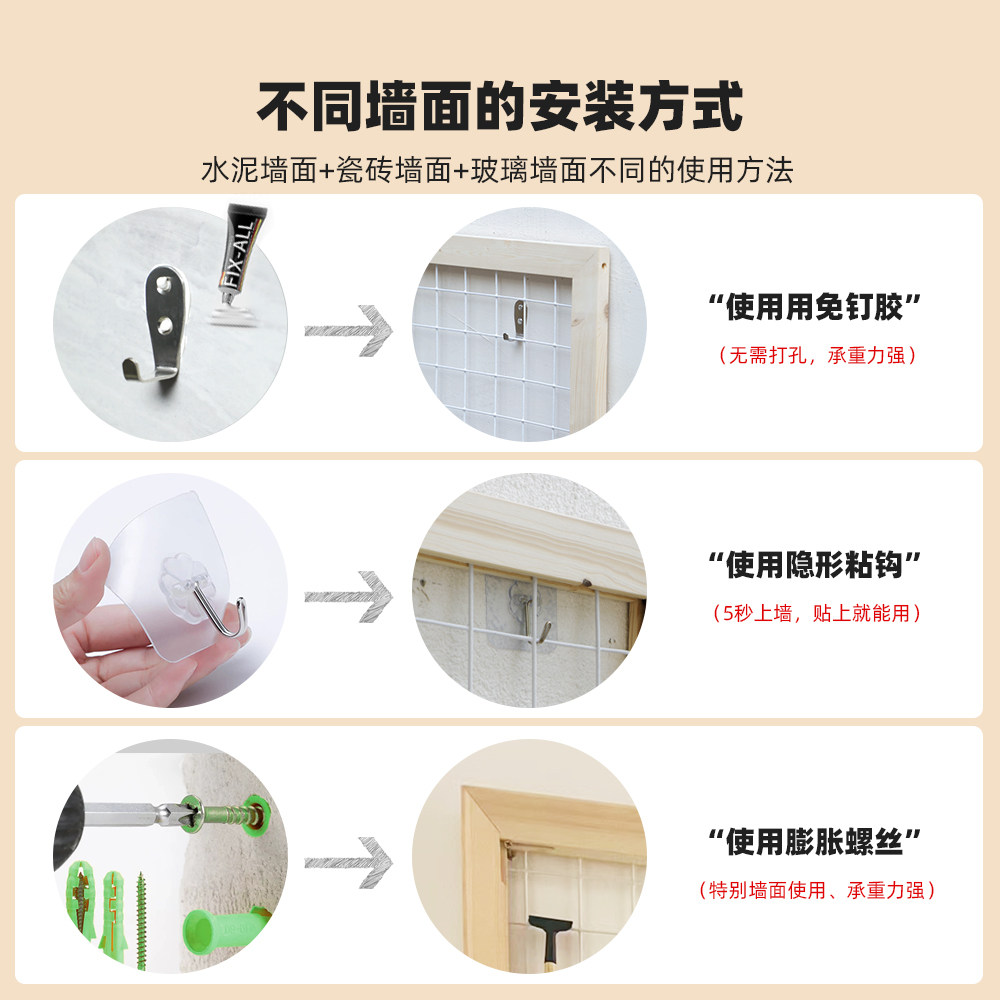 不同墙面的安装方式

水泥墙面+瓷砖墙面+玻璃墙面不同的使用方法

FIX-ALL

“使用用免钉胶”

（无需打孔，承重力强）

“使用隐形粘钩”

（5秒上墙，贴上就能用）

“使用膨胀螺丝”

（特别墙面使用、承重力强）