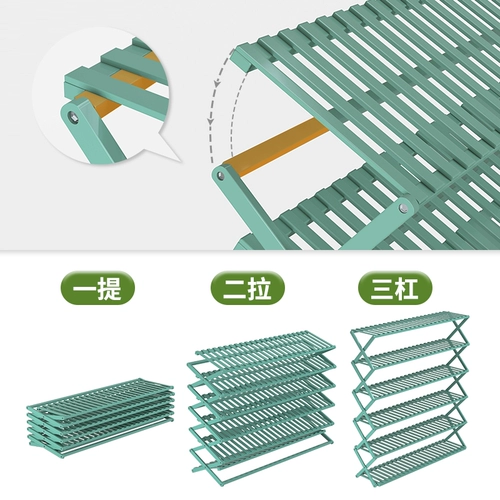 一提

二拉

三杠