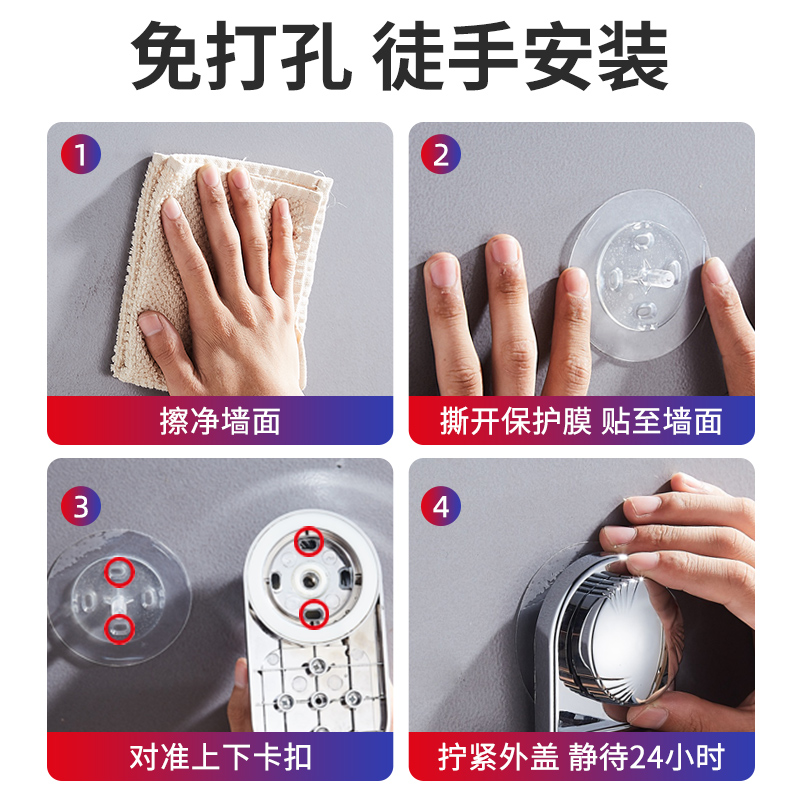 免打孔 徒手安装

1
擦净墙面

2
撕开保护膜 贴至墙面

3
对准上下卡扣

4
拧紧外盖 静待24小时