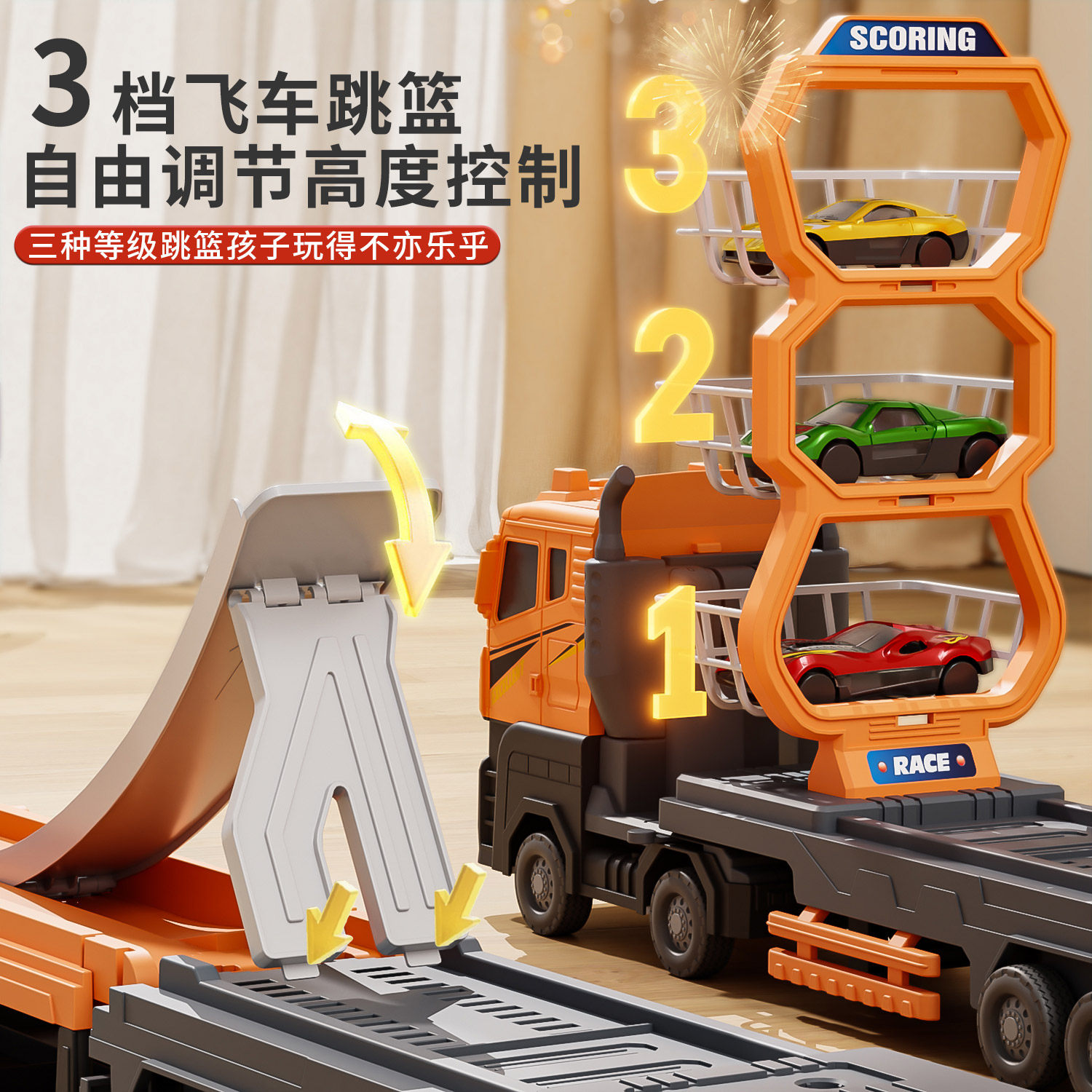 3 档飞车跳篮
自由调节高度控制

三种等级跳篮孩子玩得不亦乐乎

SCORING

3

2

1

RACE